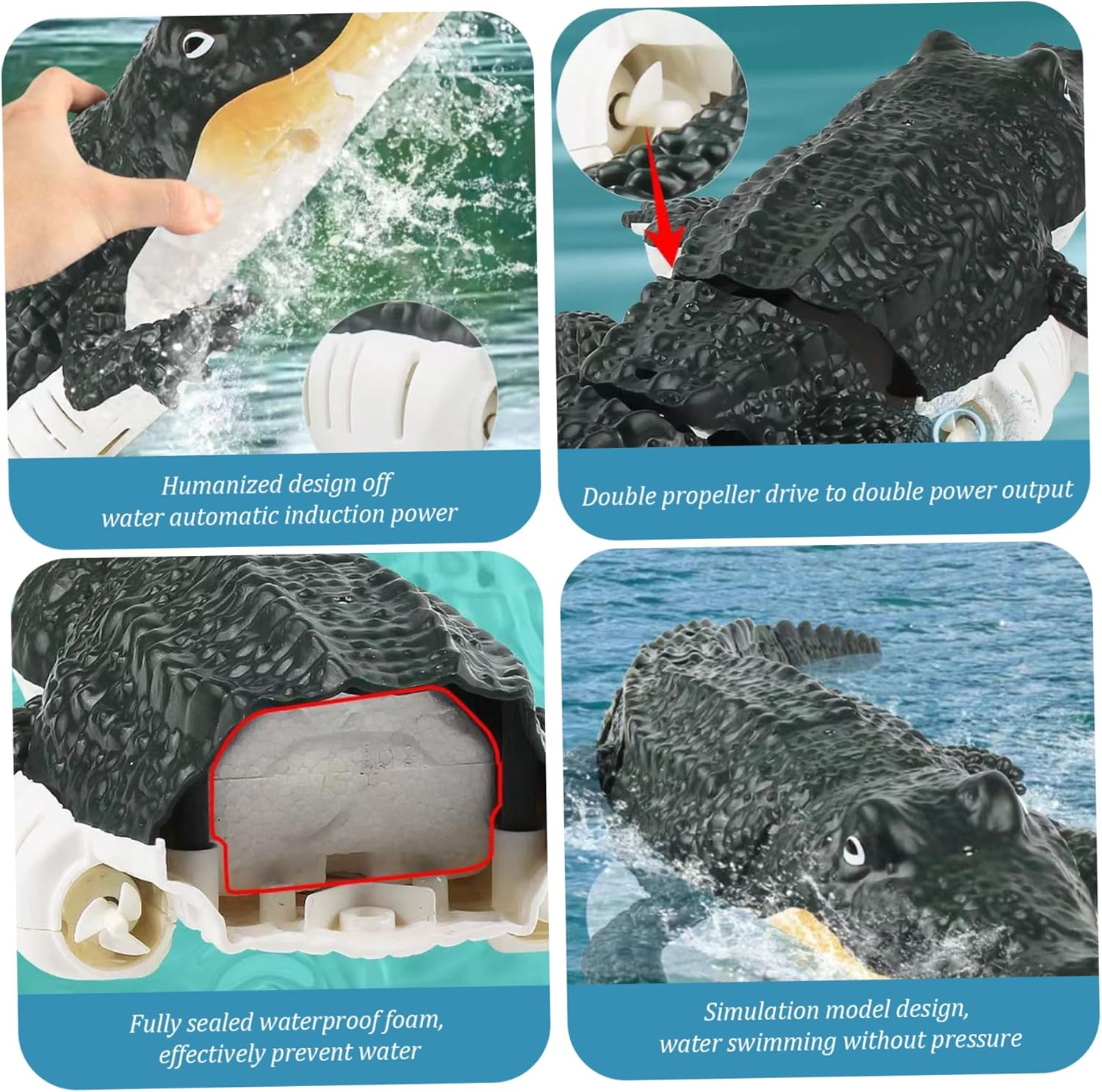 Humanized design off water automatic induction power

Double propeller drive to double power output

Fully sealed waterproof foam, effectively prevent water

Simulation model design, water swimming without pressure