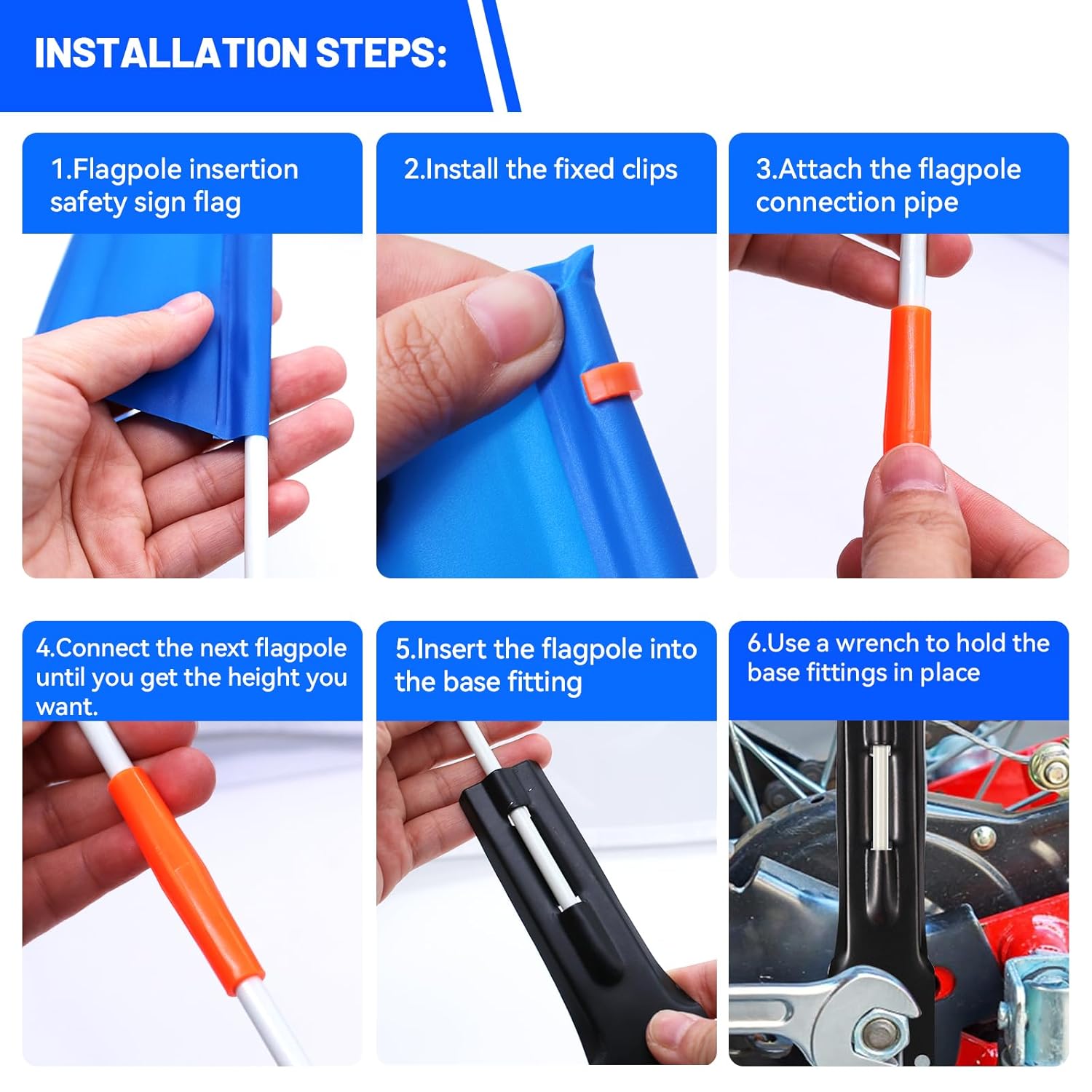 INSTALLATION STEPS:

1.Flagpole insertion safety sign flag

2.Install the fixed clips

3.Attach the flagpole connection pipe

4.Connect the next flagpole until you get the height you want.

5.Insert the flagpole into the base fitting

6.Use a wrench to hold the base fittings in place