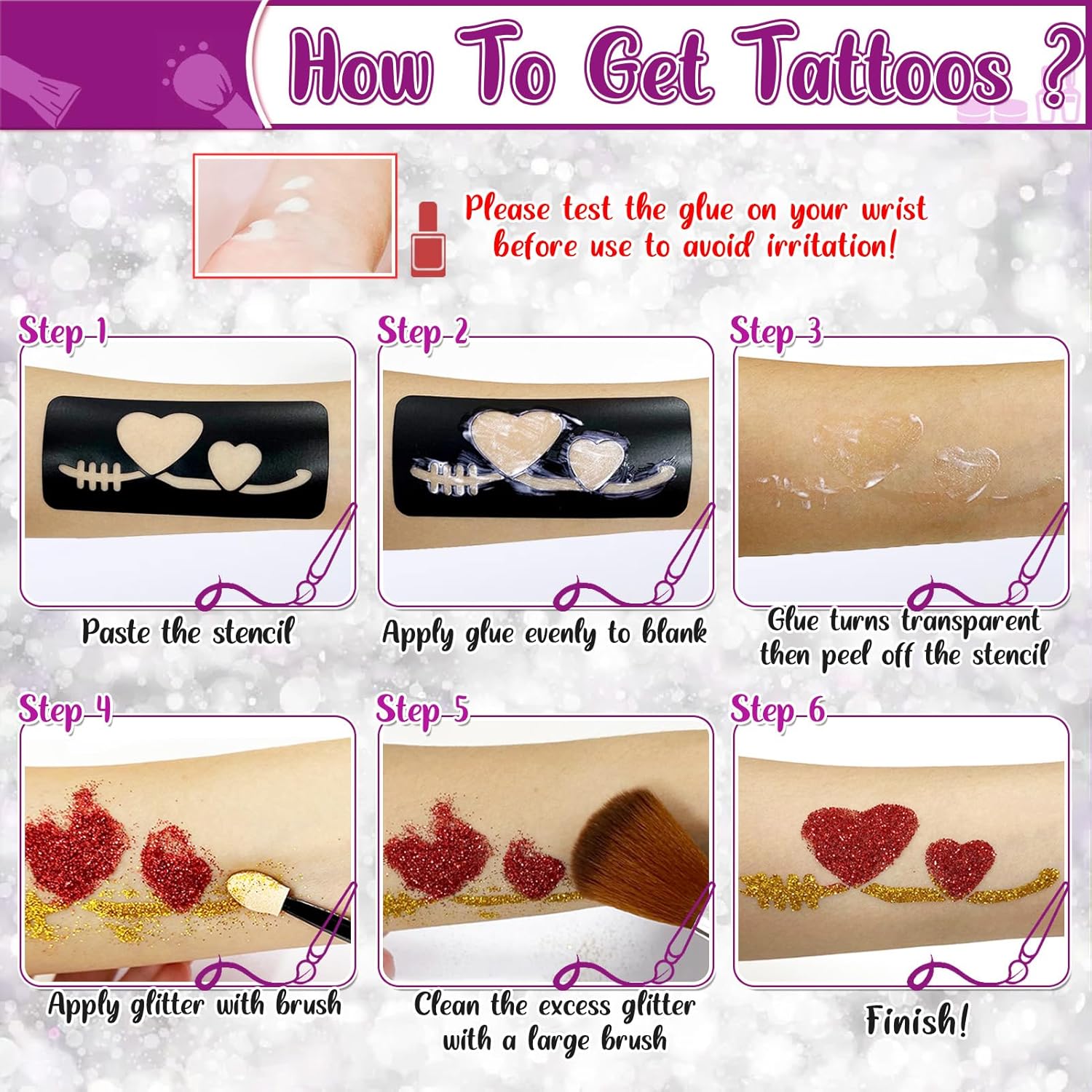 How To Get Tattoos ?

Please test the glue on your wrist before use to avoid irritation!

Step 1

Paste the stencil

Step 2

Apply glue evenly to blank

Step 3

Glue turns transparent then peel off the stencil

Step 4

Apply glitter with brush

Step 5

Clean the excess glitter with a large brush

Step 6

Finish!