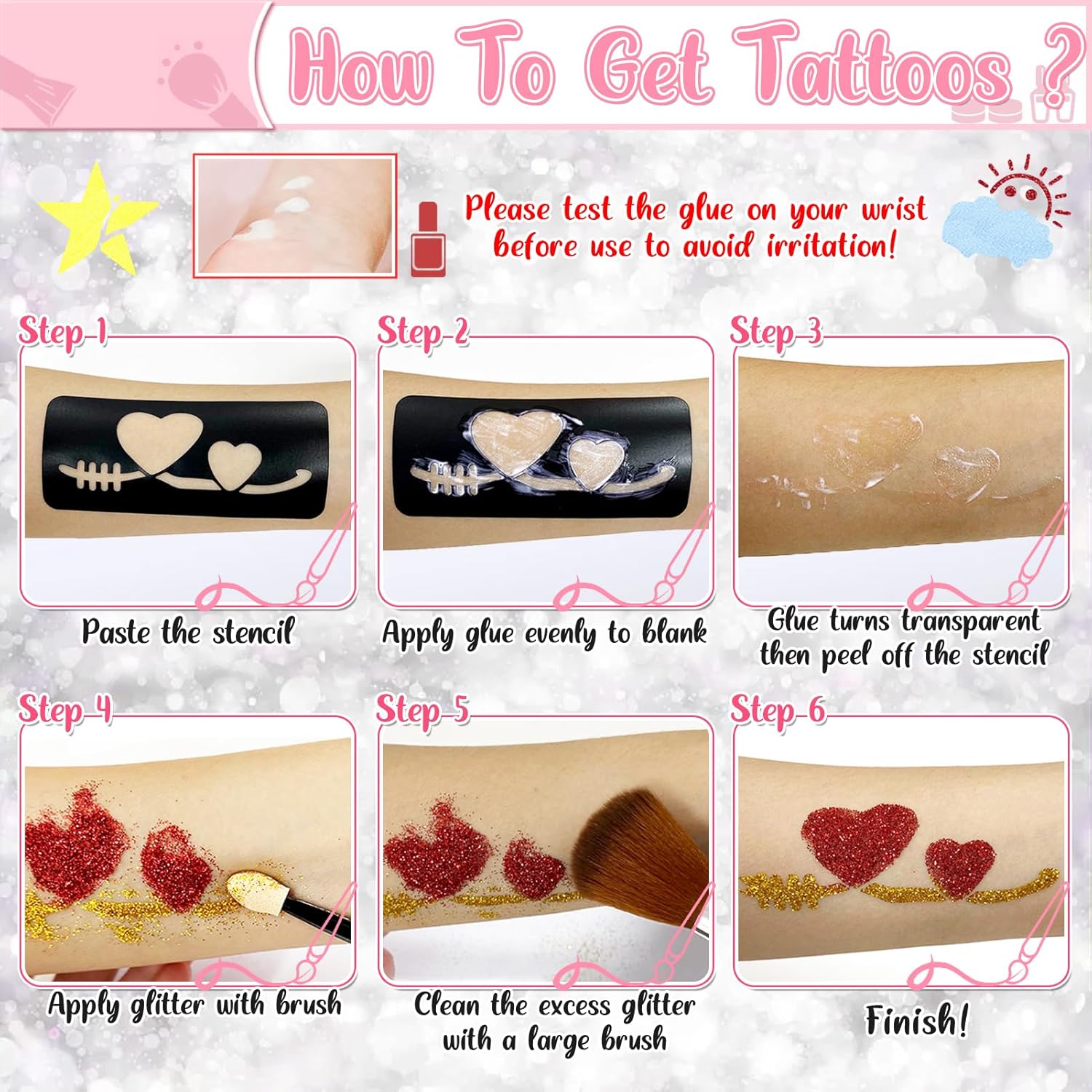 How To Get Tattoos ?

Please test the glue on your wrist before use to avoid irritation!

Step 1

Paste the stencil

Step 2

Apply glue evenly to blank

Step 3

Glue turns transparent then peel off the stencil

Step 4

Apply glitter with brush

Step 5

Clean the excess glitter with a large brush

Step 6

Finish!