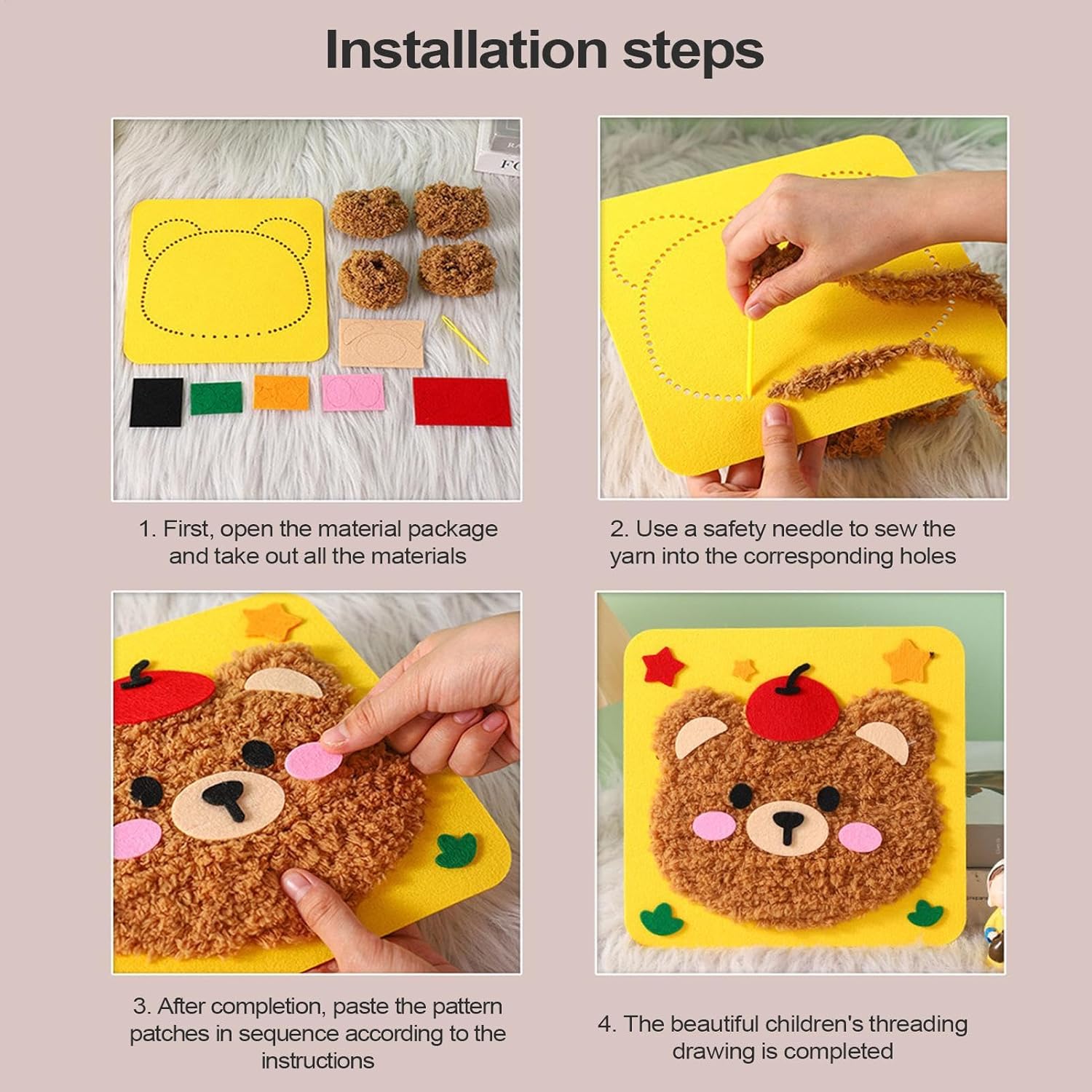 Installation steps

1. First, open the material package and take out all the materials

2. Use a safety needle to sew the yarn into the corresponding holes

3. After completion, paste the pattern patches in sequence according to the instructions

4. The beautiful children's threading drawing is completed