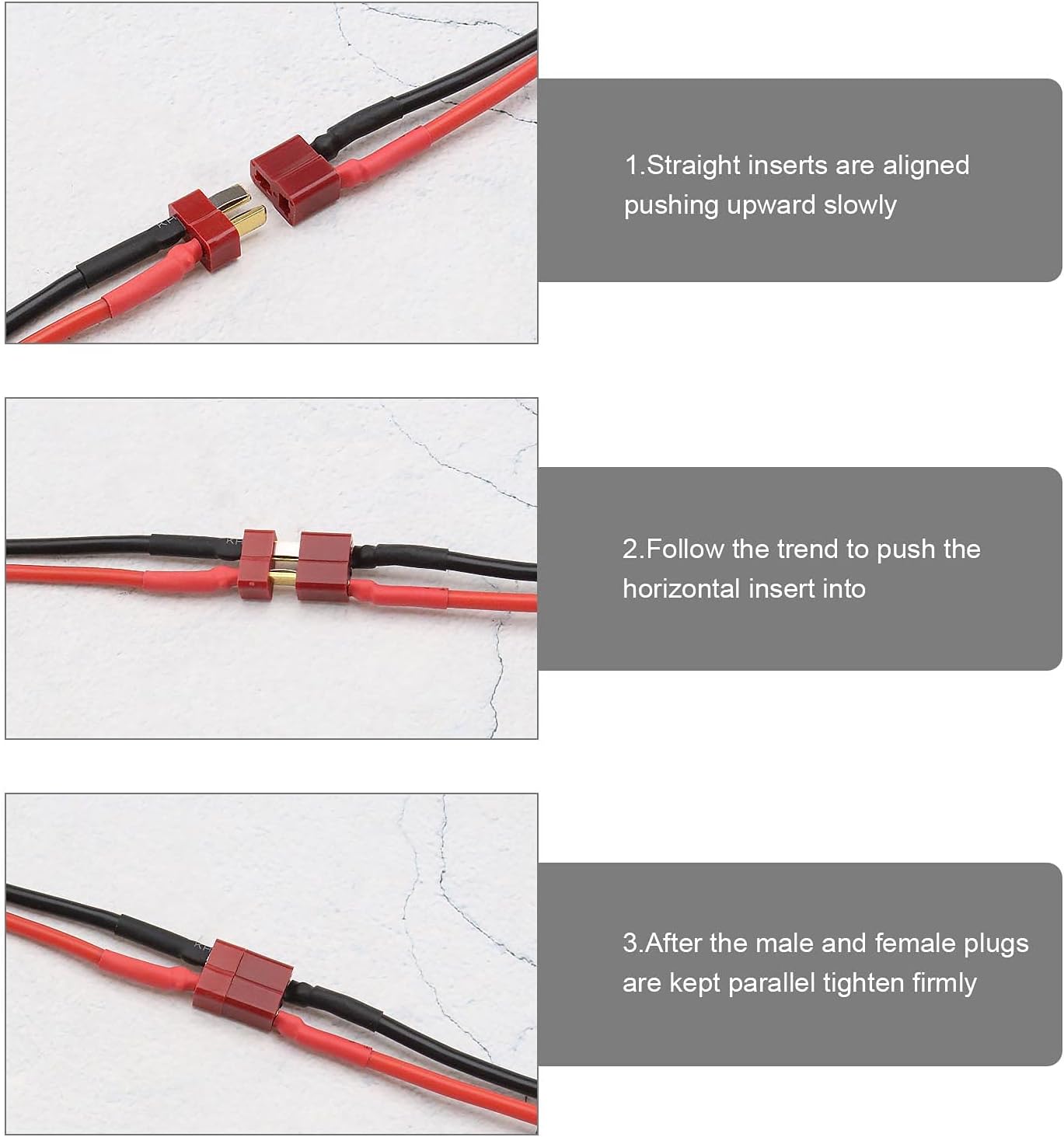 1.Straight inserts are aligned pushing upward slowly

2.Follow the trend to push the horizontal insert into

3.After the male and female plugs are kept parallel tighten firmly