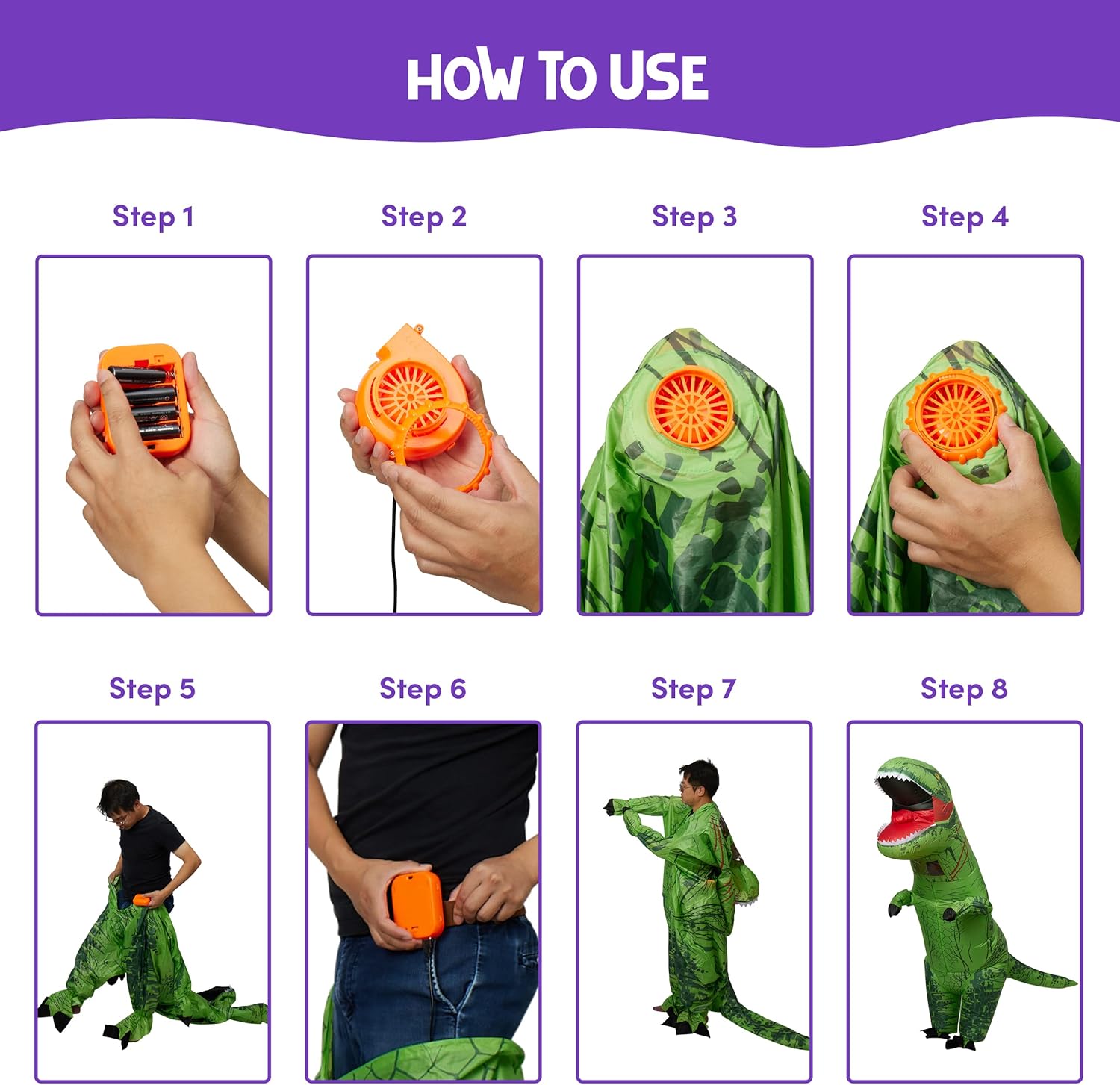 HOW TO USE

Step 1

Step 2

Step 3

Step 4

Step 5

Step 6

Step 7

Step 8