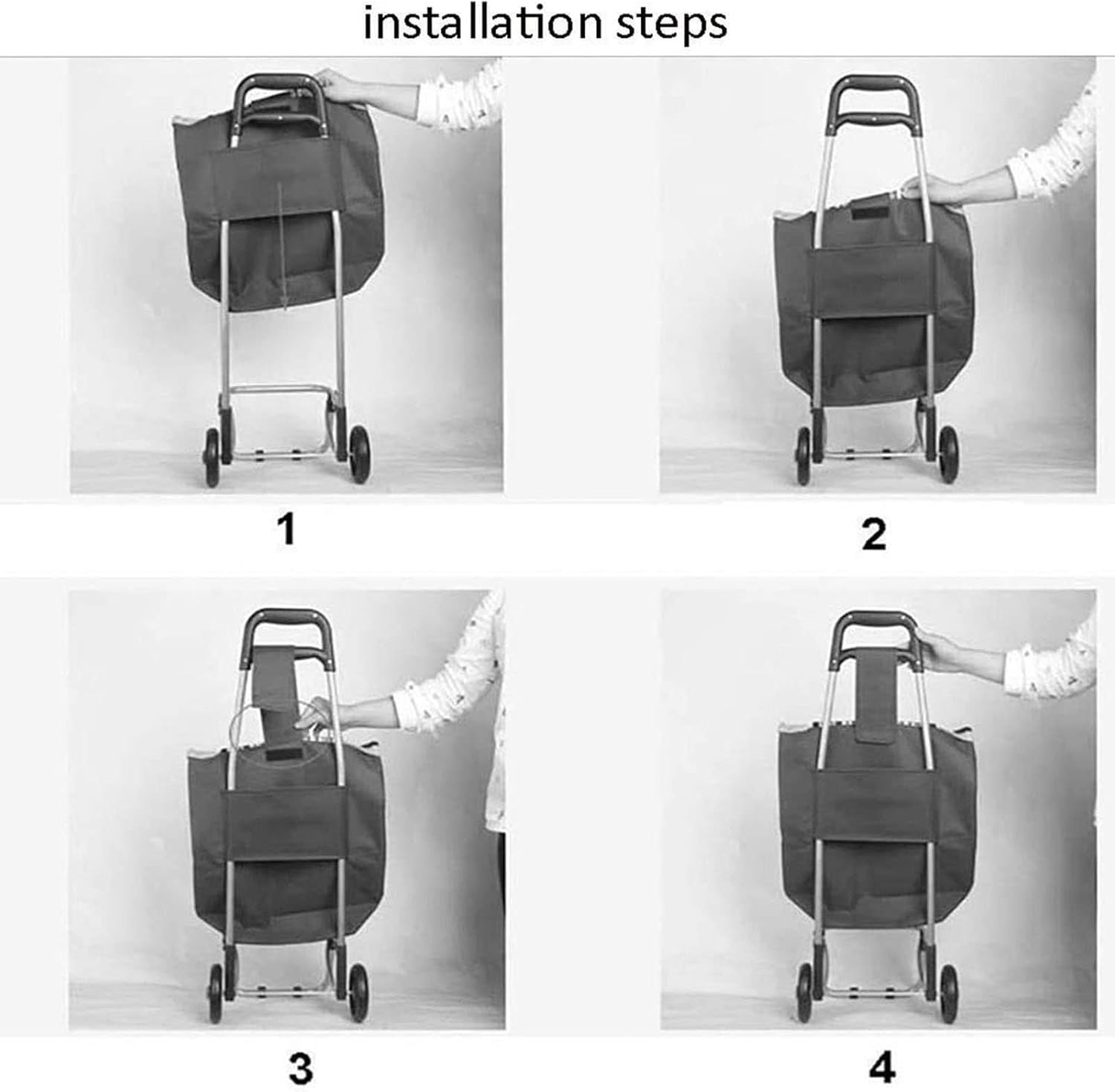 installation steps

1

2

3

4