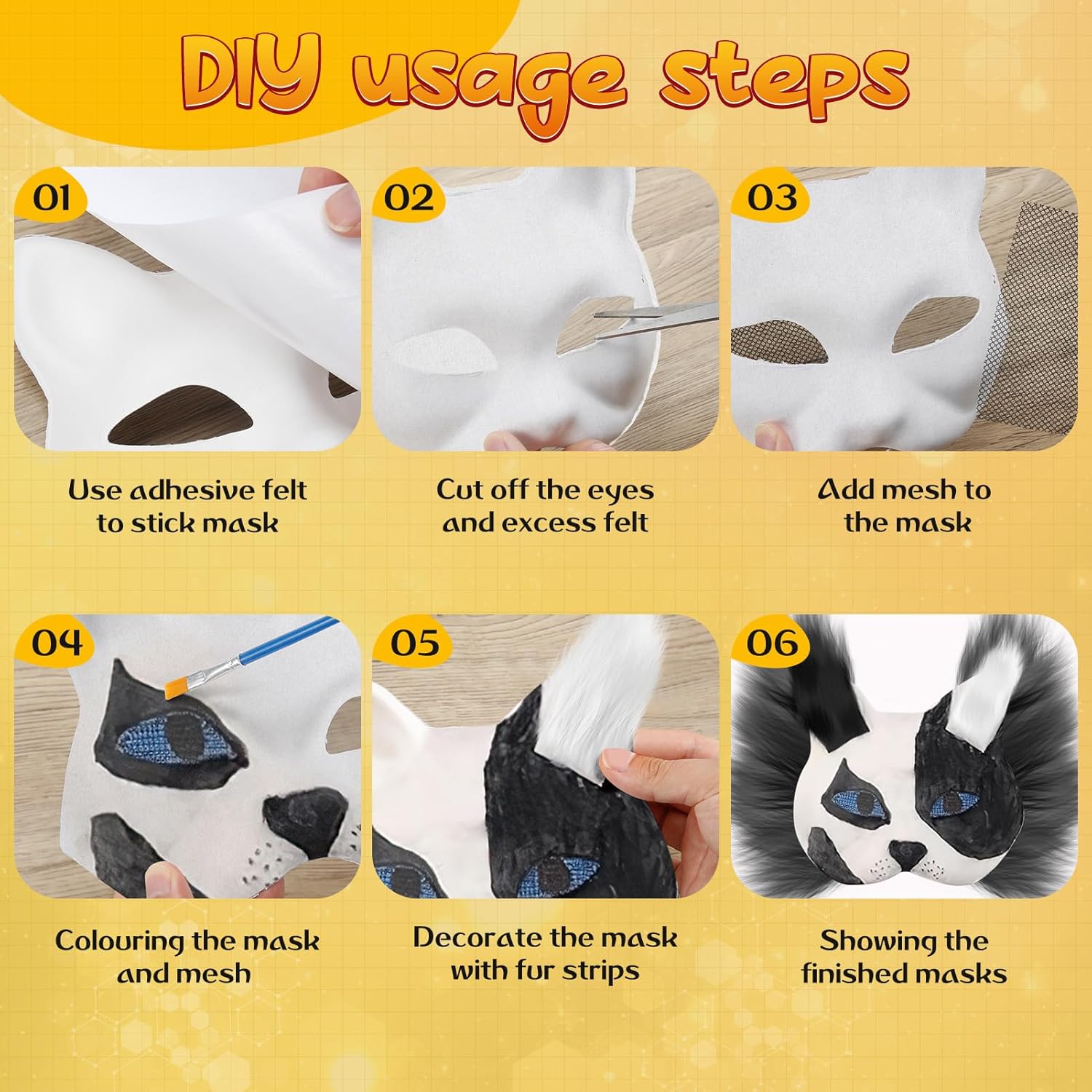 DIY usage steps

01

Use adhesive felt to stick mask

02

Cut off the eyes and excess felt

03

Add mesh to the mask

04

Colouring the mask and mesh

05

Decorate the mask with fur strips

06

Showing the finished masks