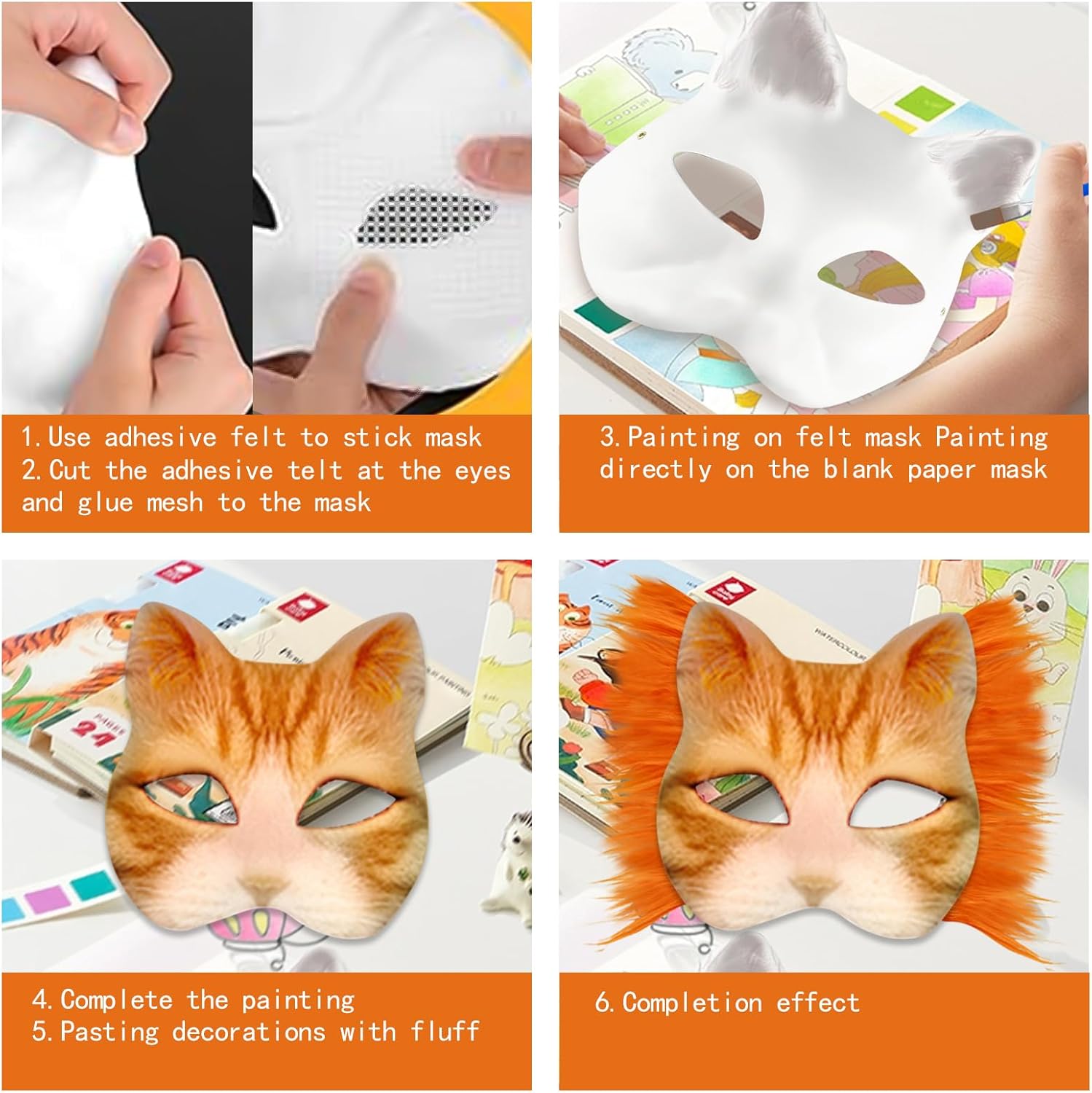 1. Use adhesive felt to stick mask
2. Cut the adhesive telt at the eyes and glue mesh to the mask

3. Painting on felt mask Painting directly on the blank paper mask

4. Complete the painting
5. Pasting decorations with fluff

6. Completion effect