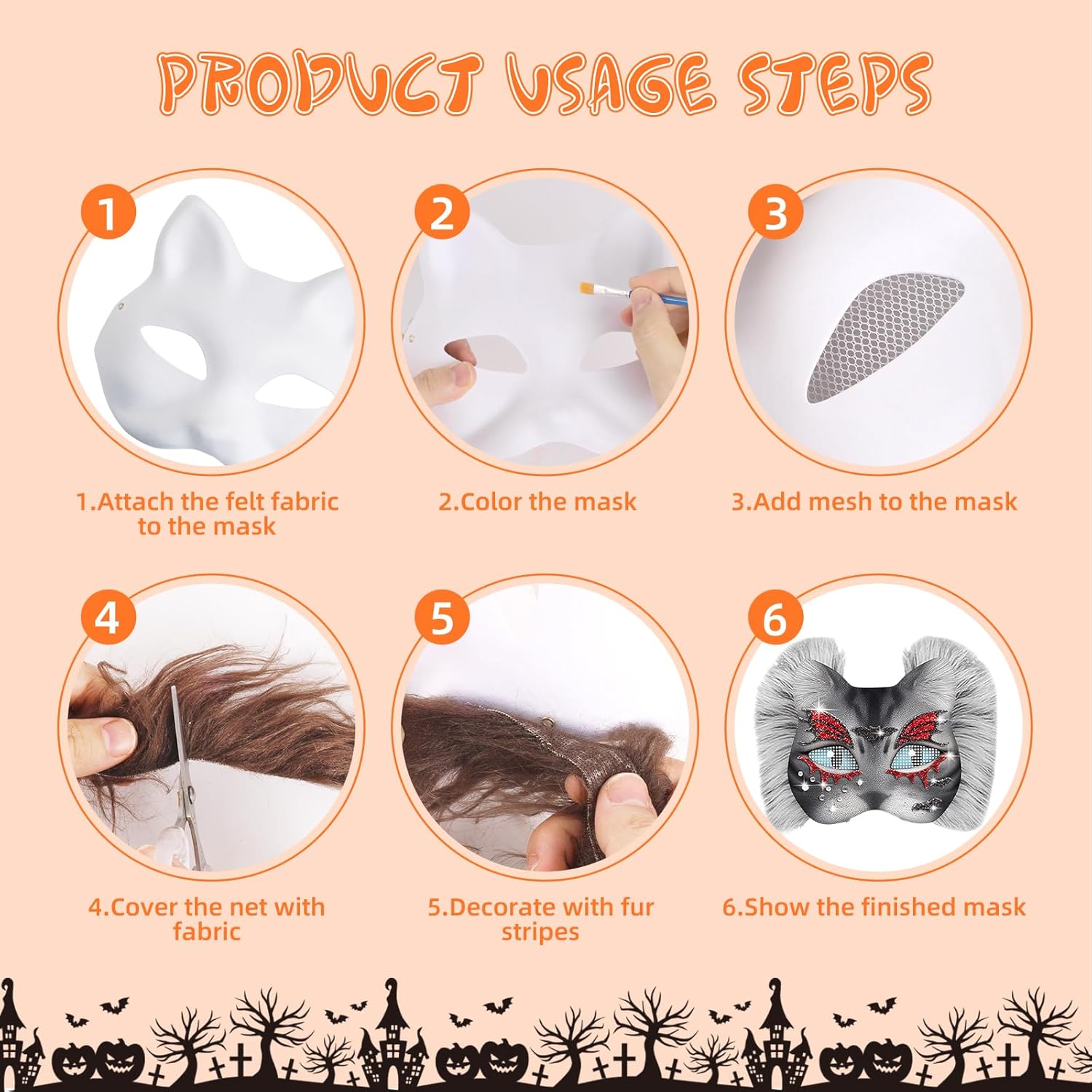 PRODUCT USAGE STEPS

1

1.Attach the felt fabric to the mask

2

2.Color the mask

3

3.Add mesh to the mask

4

4.Cover the net with fabric

5

5.Decorate with fur stripes

6

6.Show the finished mask