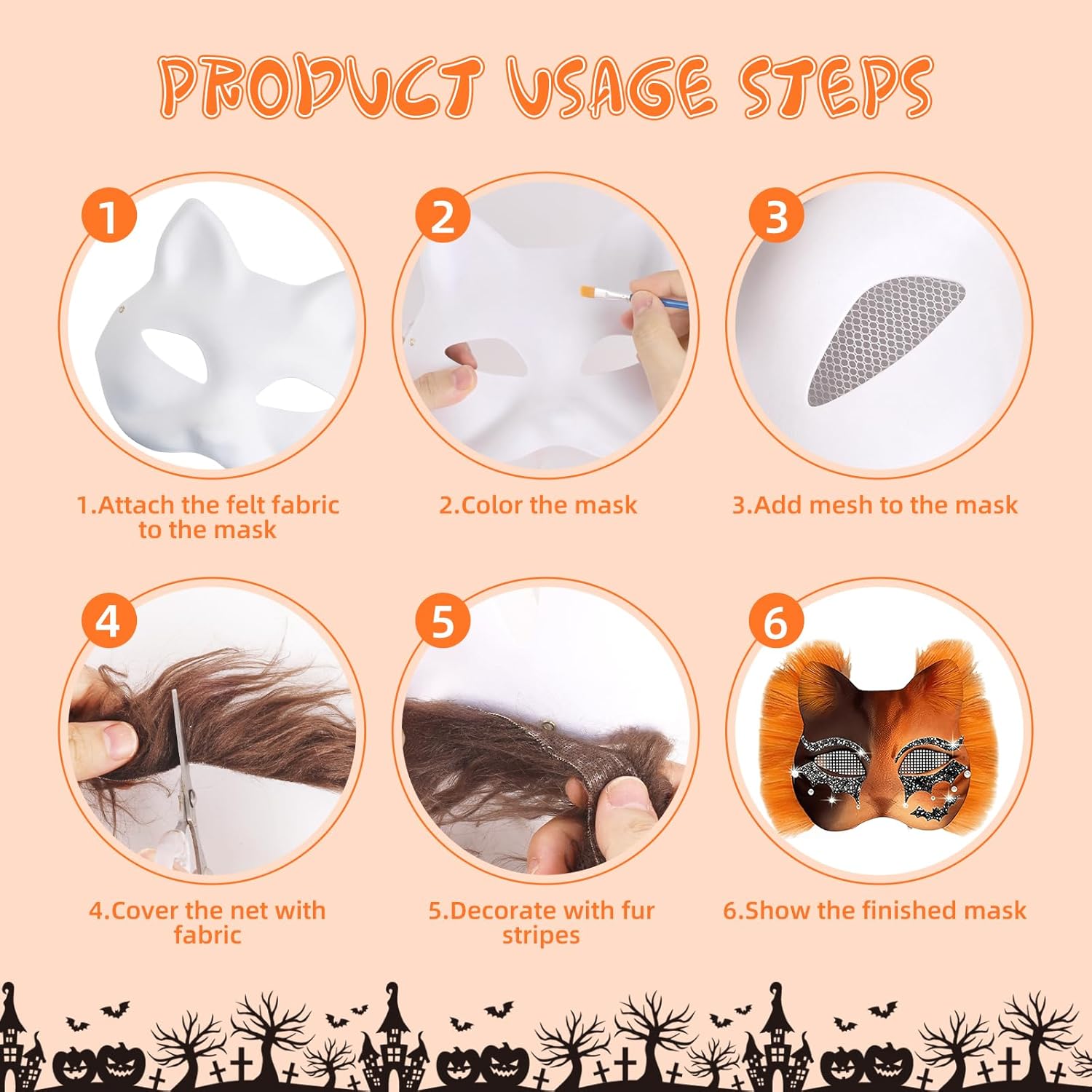 PRODUCT USAGE STEPS

1

2

3

1.Attach the felt fabric to the mask

2.Color the mask

3.Add mesh to the mask

4

5

6

4.Cover the net with fabric

5.Decorate with fur stripes

6.Show the finished mask