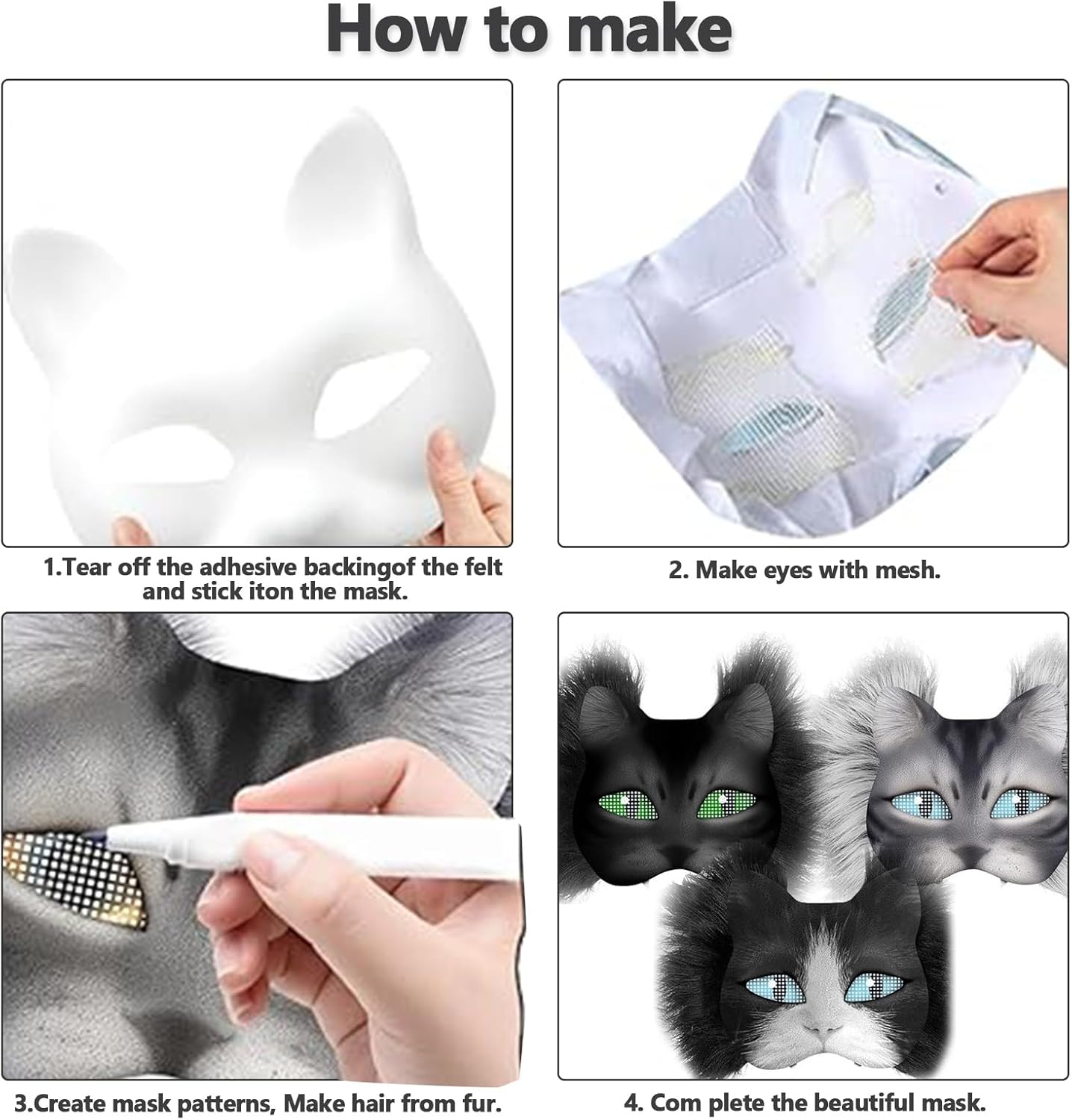 How to make

1.Tear off the adhesive backingof the felt and stick iton the mask.

2. Make eyes with mesh.

3.Create mask patterns, Make hair from fur.

4. Com plete the beautiful mask.