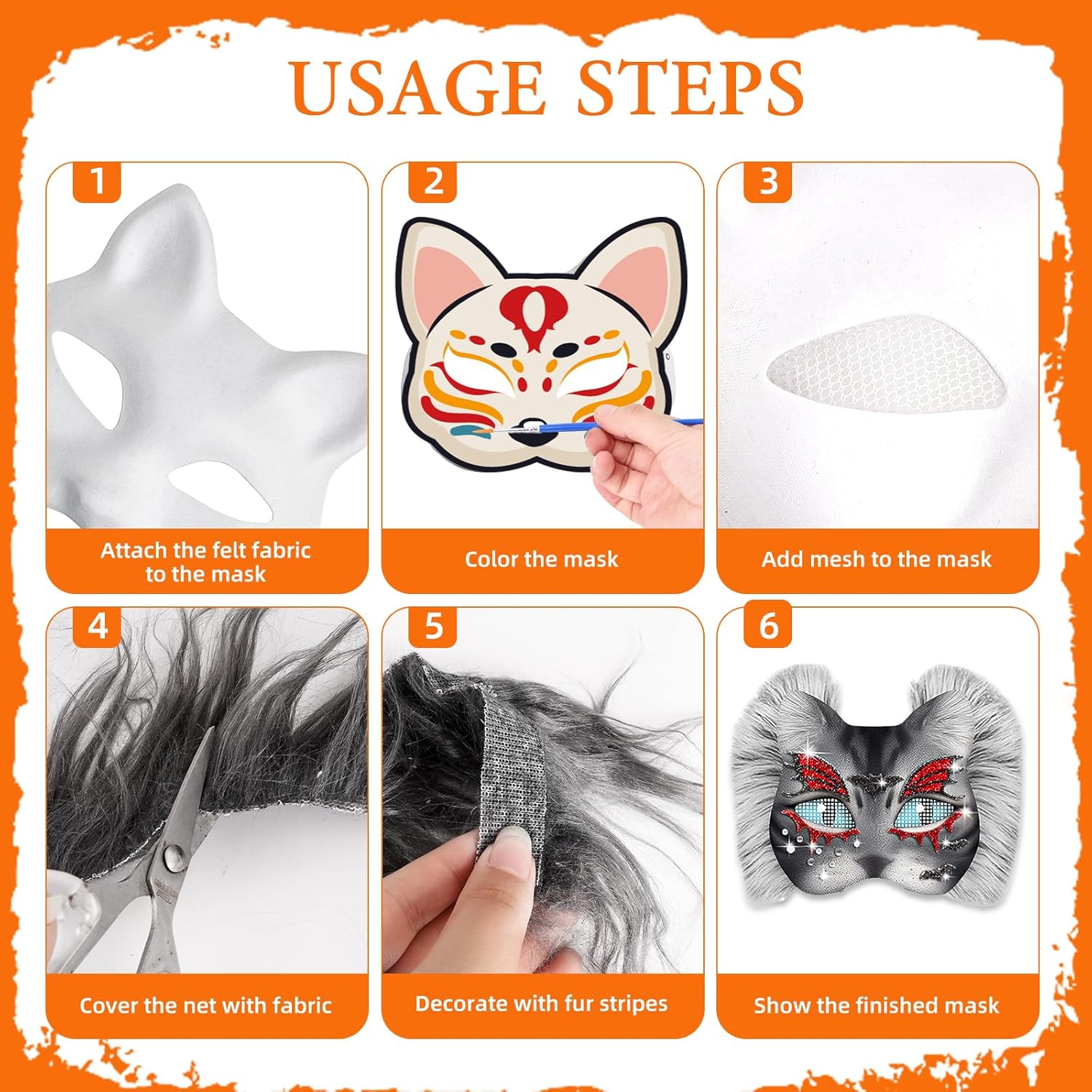 USAGE STEPS

1

Attach the felt fabric to the mask

2

Color the mask

3

Add mesh to the mask

4

Cover the net with fabric

5

Decorate with fur stripes

6

Show the finished mask