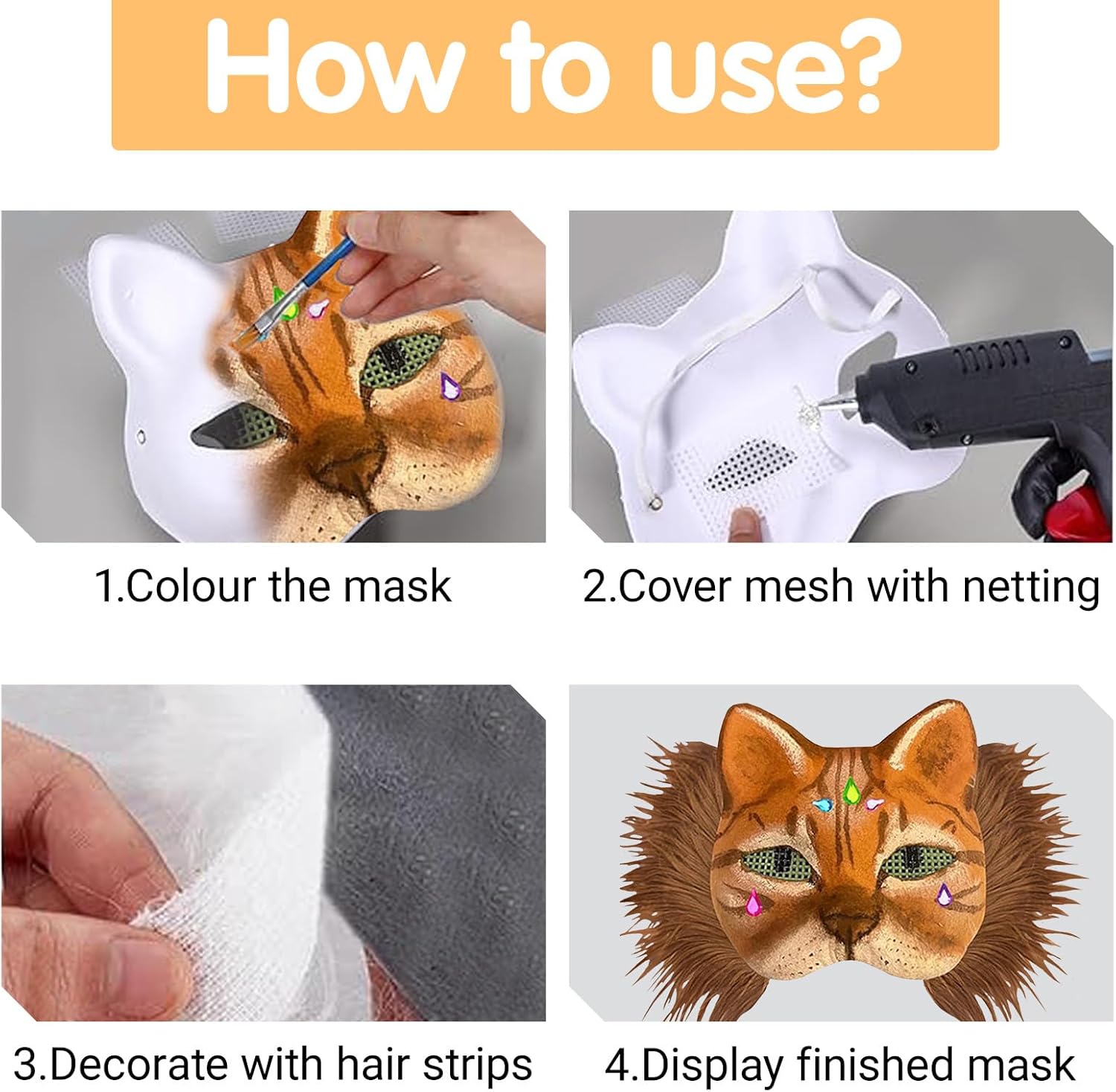 How to use?

1.Colour the mask

2.Cover mesh with netting

3.Decorate with hair strips

4.Display finished mask