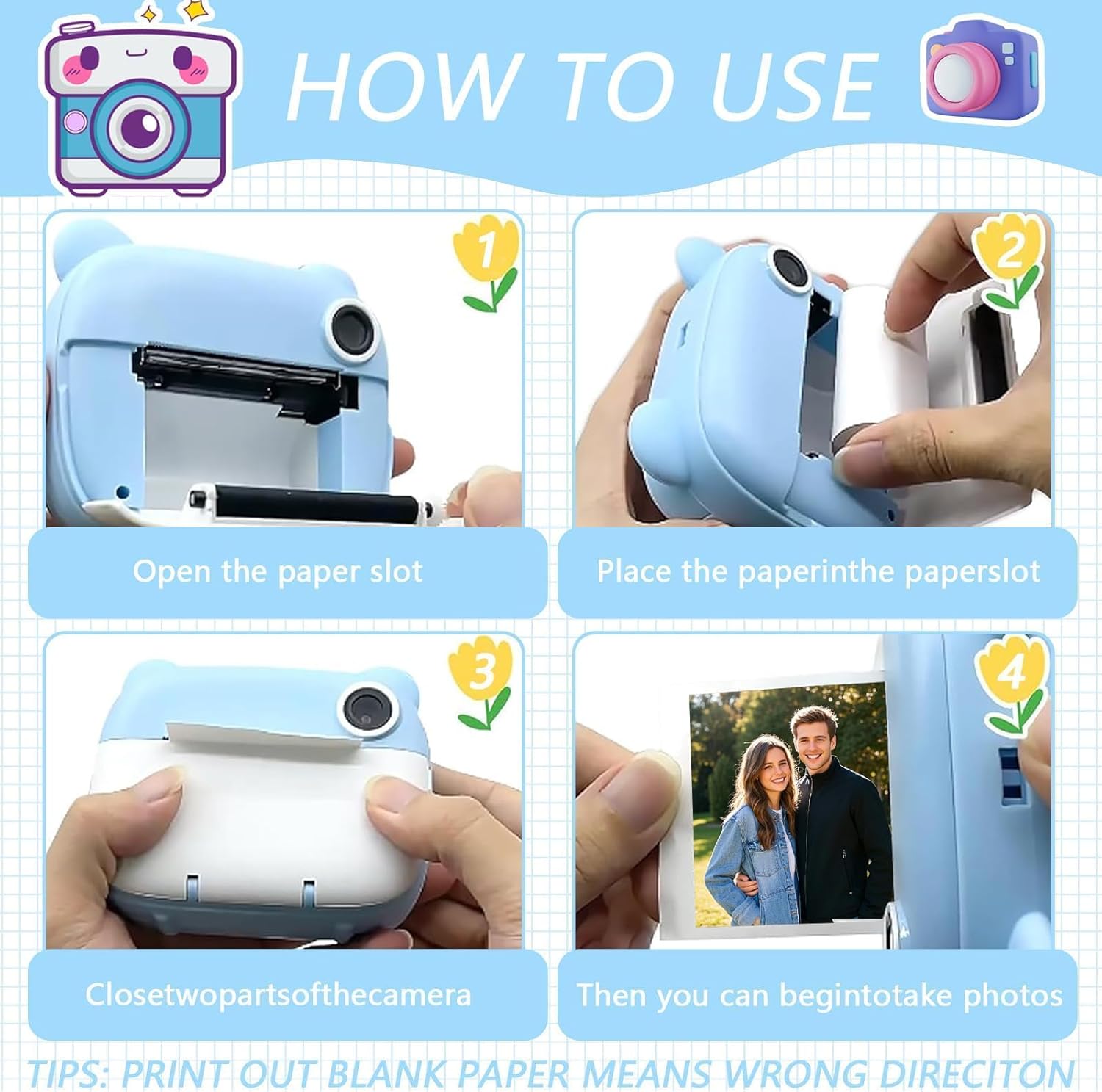 HOW TO USE

1

Open the paper slot

2

Place the paperinthe paperslot

3

Closetwopartsofthecamera

4

Then you can begintotake photos

TIPS: PRINT OUT BLANK PAPER MEANS WRONG DIRECITON