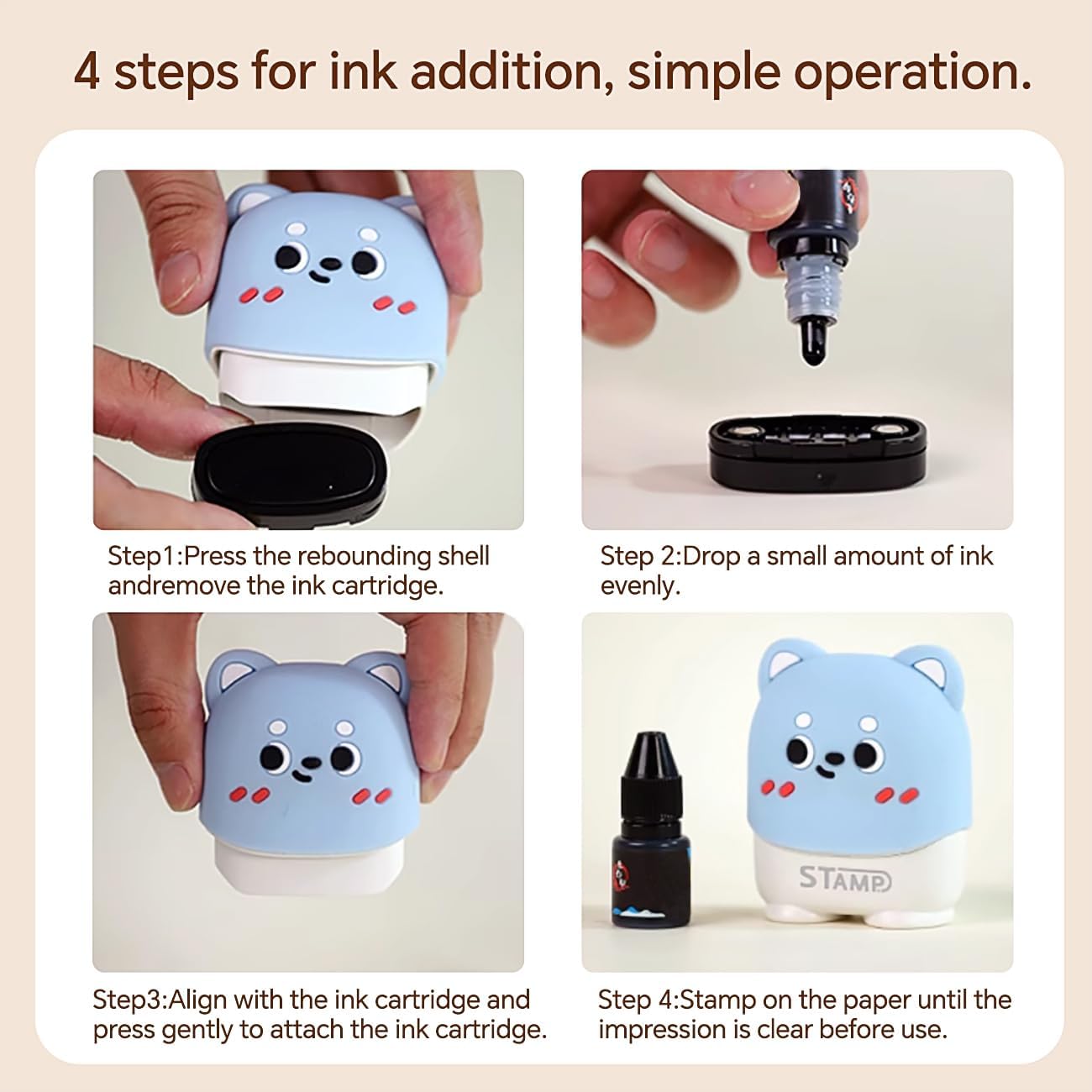 4 steps for ink addition, simple operation.

Step1:Press the rebounding shell andremove the ink cartridge.

Step 2:Drop a small amount of ink evenly.

Step3:Align with the ink cartridge and press gently to attach the ink cartridge.

STAMP

Step 4:Stamp on the paper until the impression is clear before use.