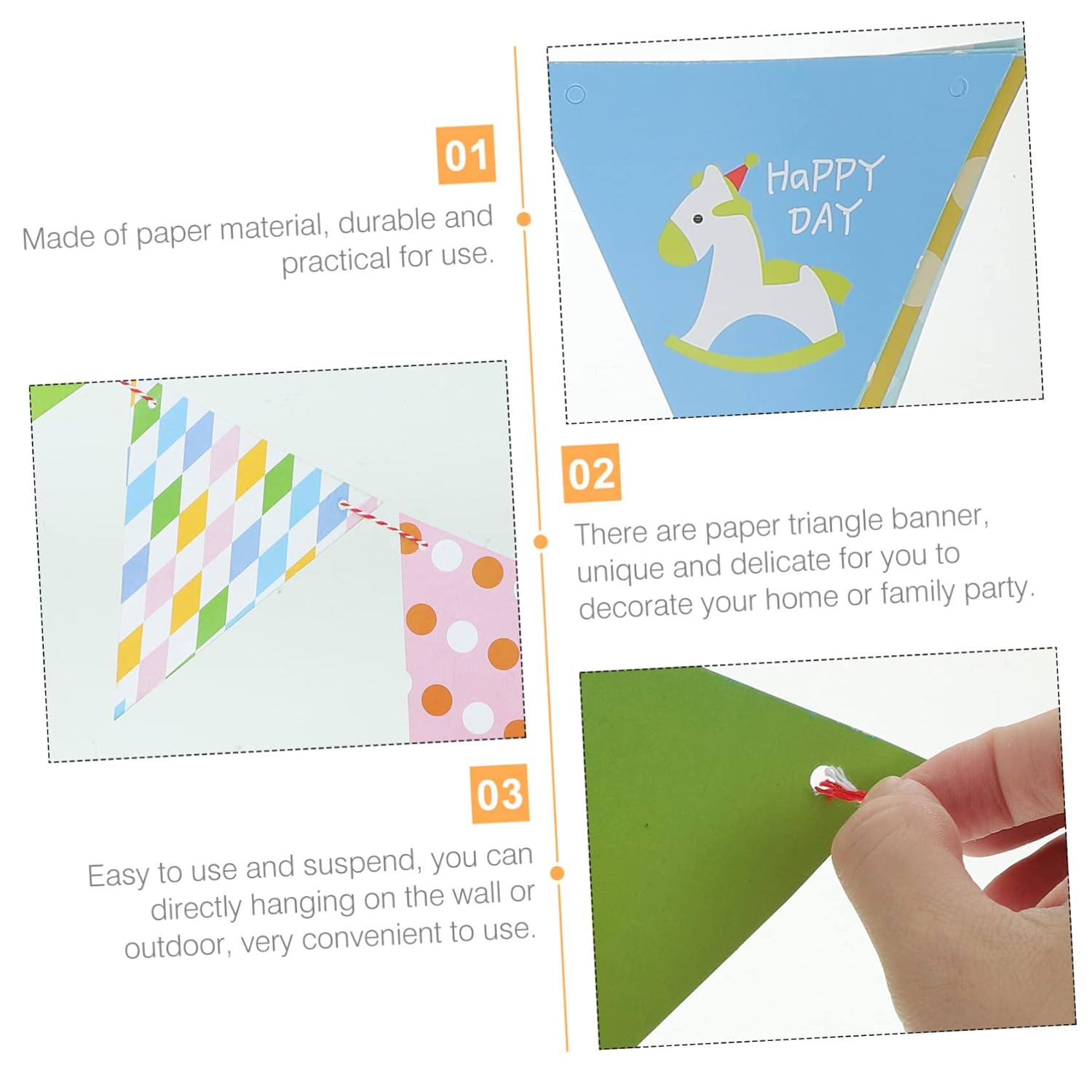 01

Made of paper material, durable and practical for use.

HaPPY DAY

02

There are paper triangle banner, unique and delicate for you to decorate your home or family party.

03

Easy to use and suspend, you can directly hanging on the wall or outdoor, very convenient to use.