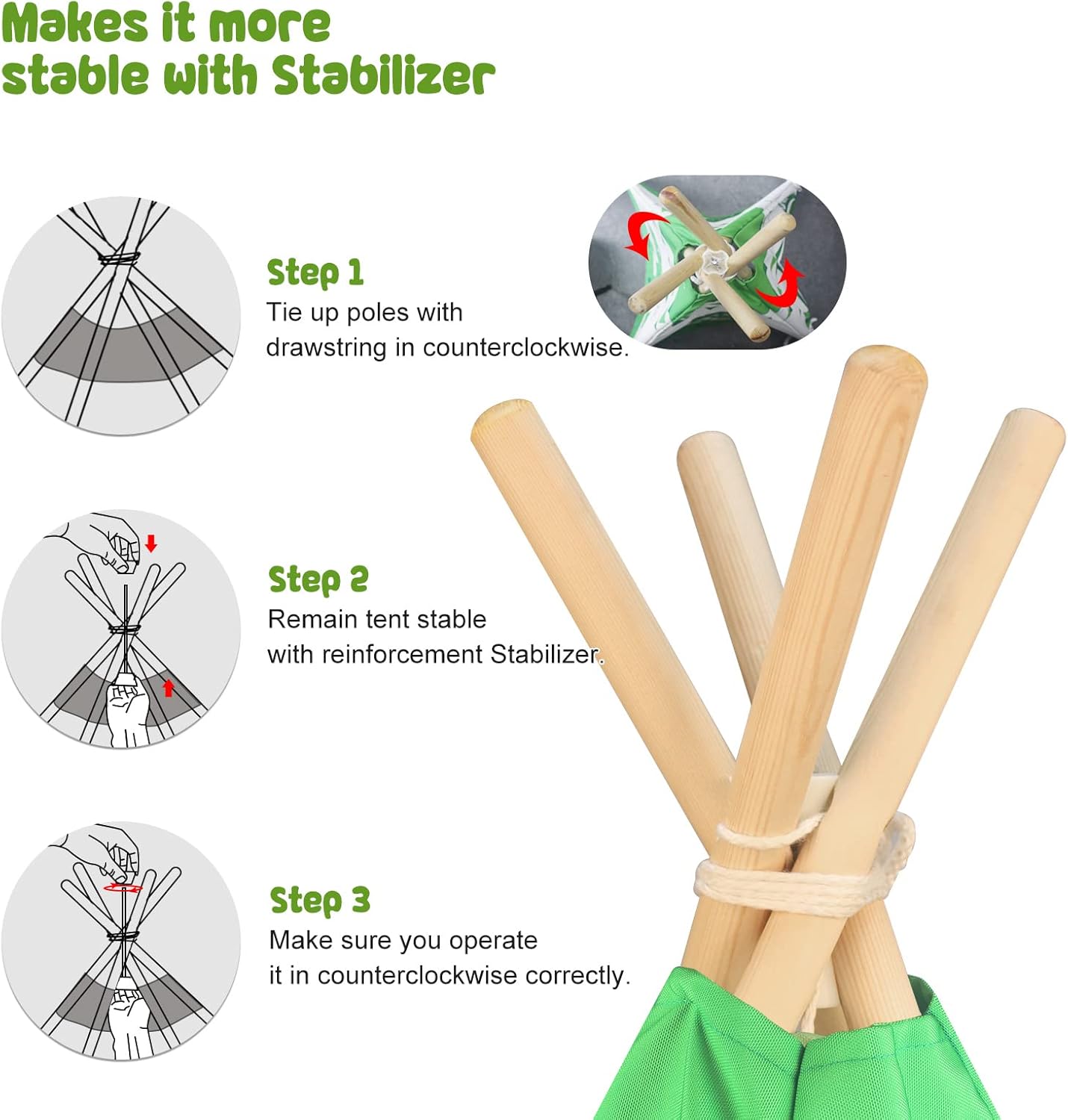 Makes it more stable with Stabilizer

Step 1
Tie up poles with drawstring in counterclockwise.

Step 2
Remain tent stable with reinforcement Stabilizer.

Step 3
Make sure you operate it in counterclockwise correctly.