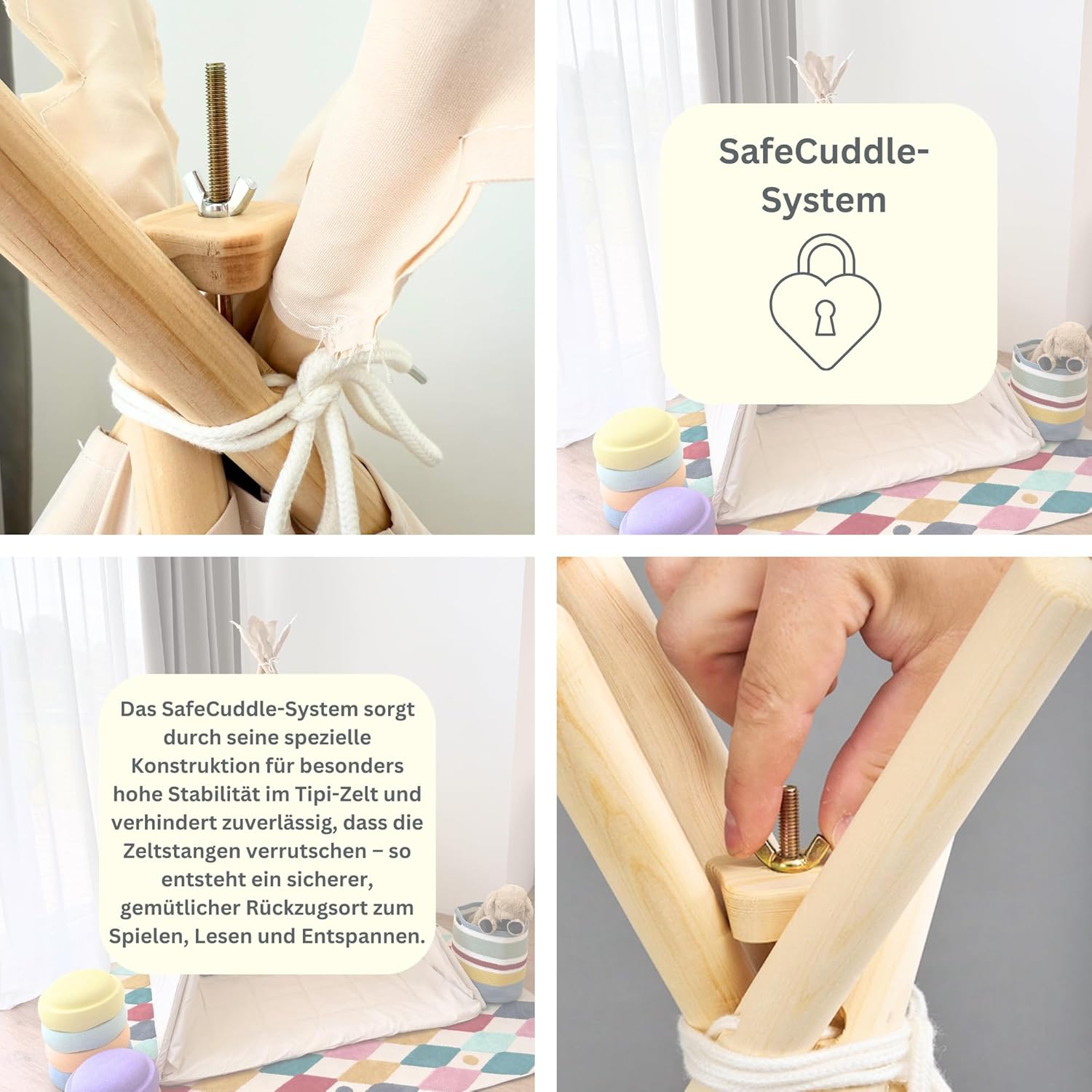 SafeCuddle-System

Das SafeCuddle-System sorgt durch seine spezielle Konstruktion für besonders hohe Stabilität im Tipi-Zelt und verhindert zuverlässig, dass die Zeltstangen verrutschen – so entsteht ein sicherer, gemütlicher Rückzugsort zum Spielen, Lesen und Entspannen.