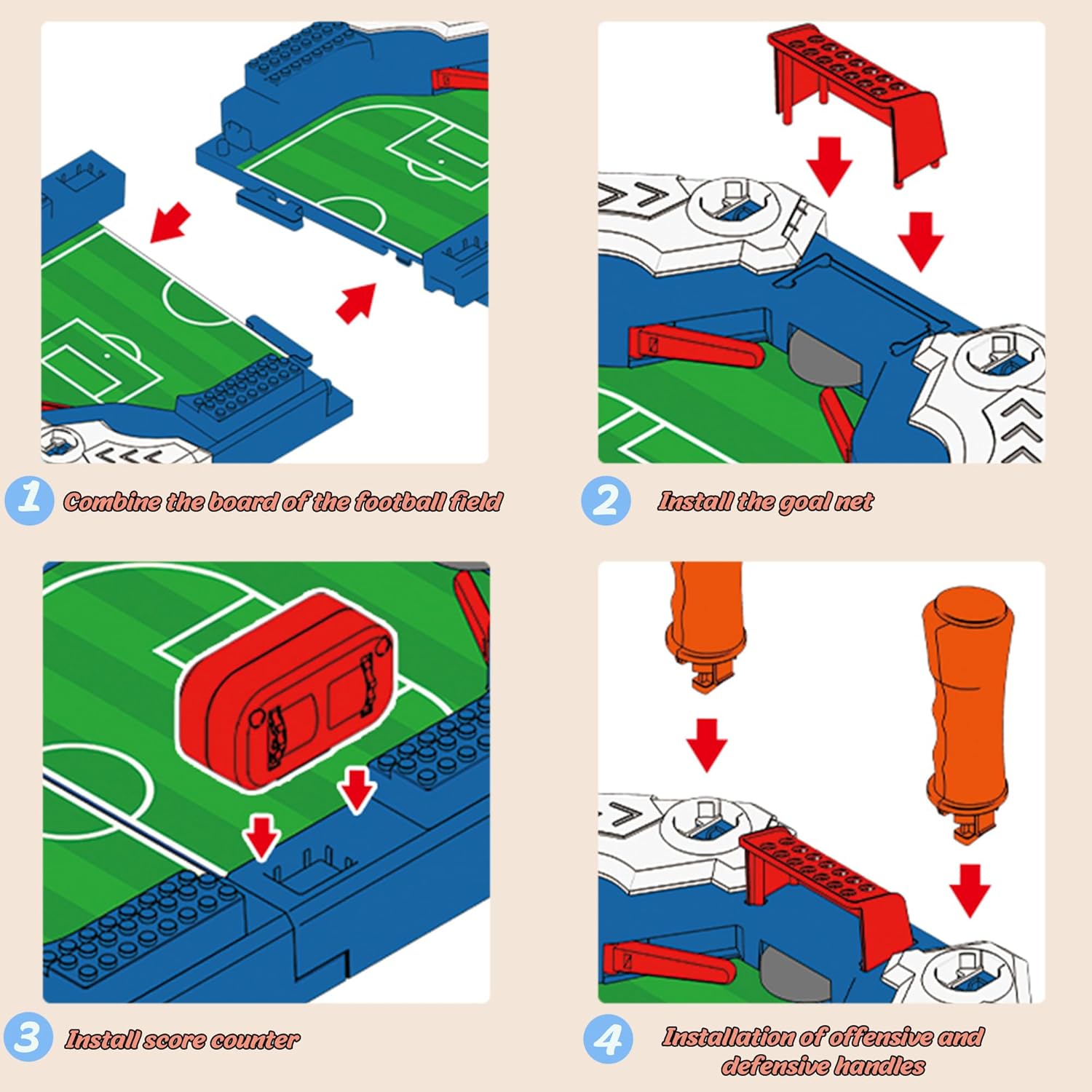 1 Combine the board of the football field

2 Install the goal net

3 Install score counter

4 Installation of offensive and defensive handles