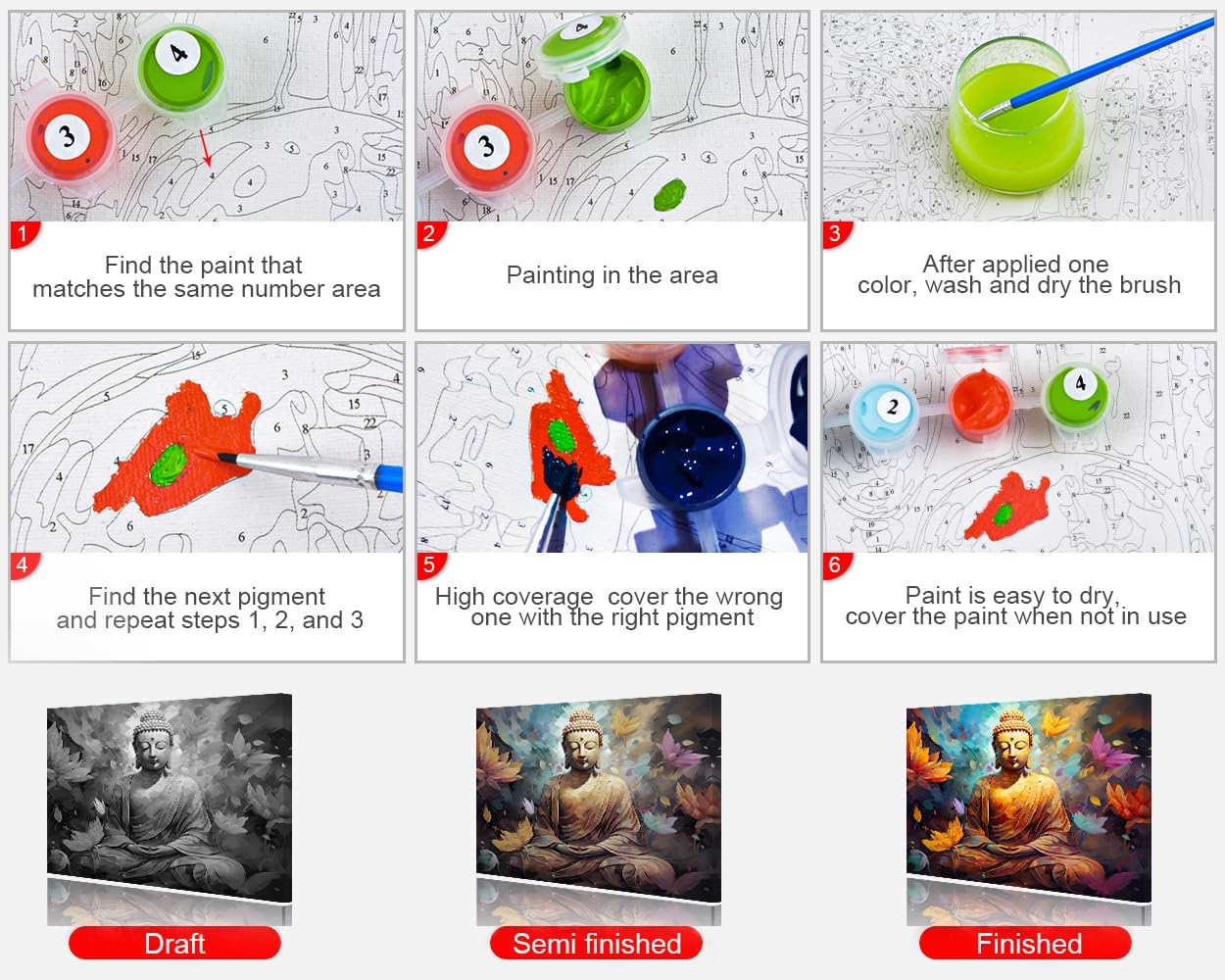 1
Find the paint that matches the same number area

2
Painting in the area

3
After applied one color, wash and dry the brush

4
Find the next pigment and repeat steps 1, 2, and 3

5
High coverage cover the wrong one with the right pigment

6
Paint is easy to dry, cover the paint when not in use

Draft

Semi finished

Finished