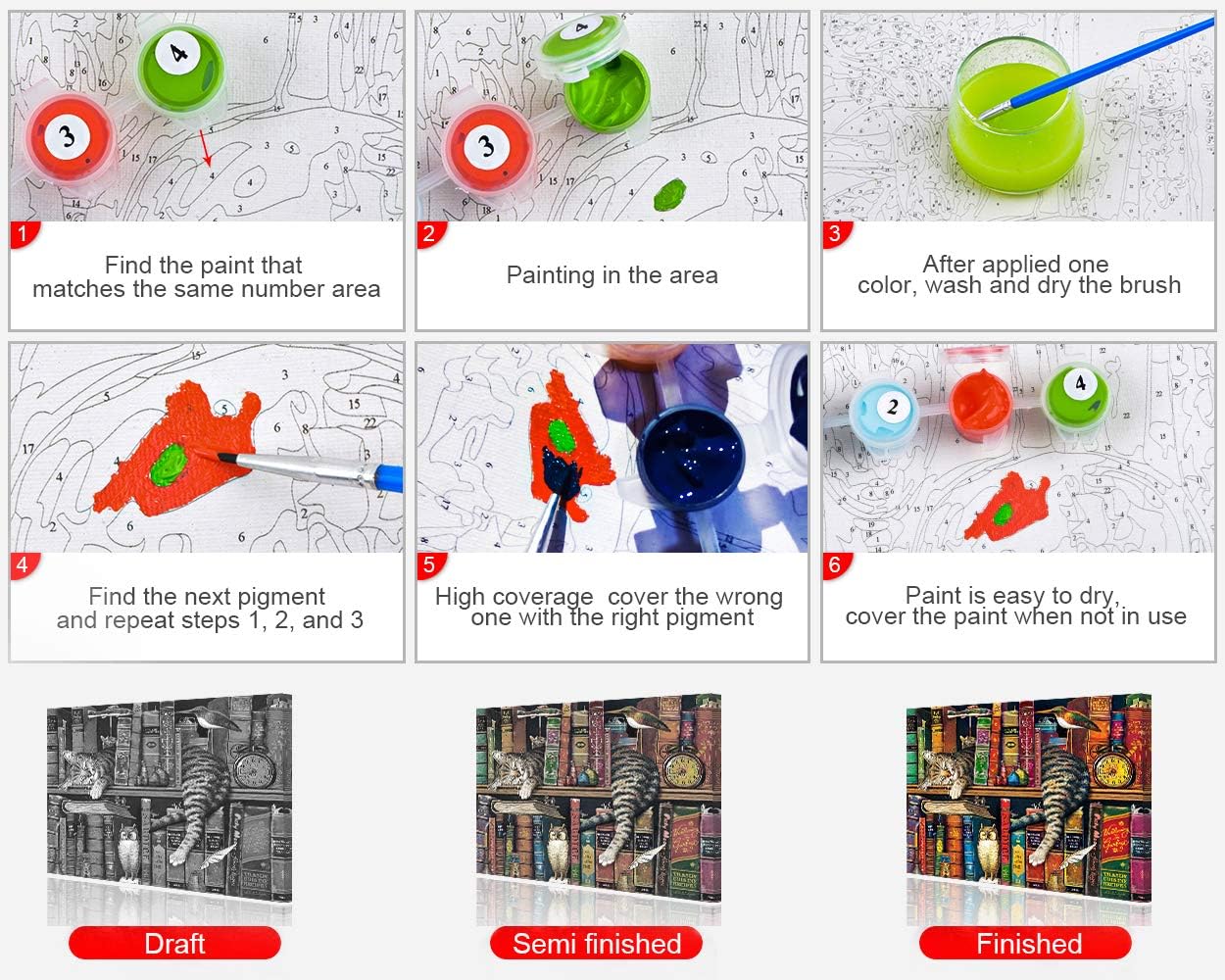 1
Find the paint that matches the same number area

2
Painting in the area

3
After applied one color, wash and dry the brush

4
Find the next pigment and repeat steps 1, 2, and 3

5
High coverage cover the wrong one with the right pigment

6
Paint is easy to dry, cover the paint when not in use

Draft

Semi finished

Finished