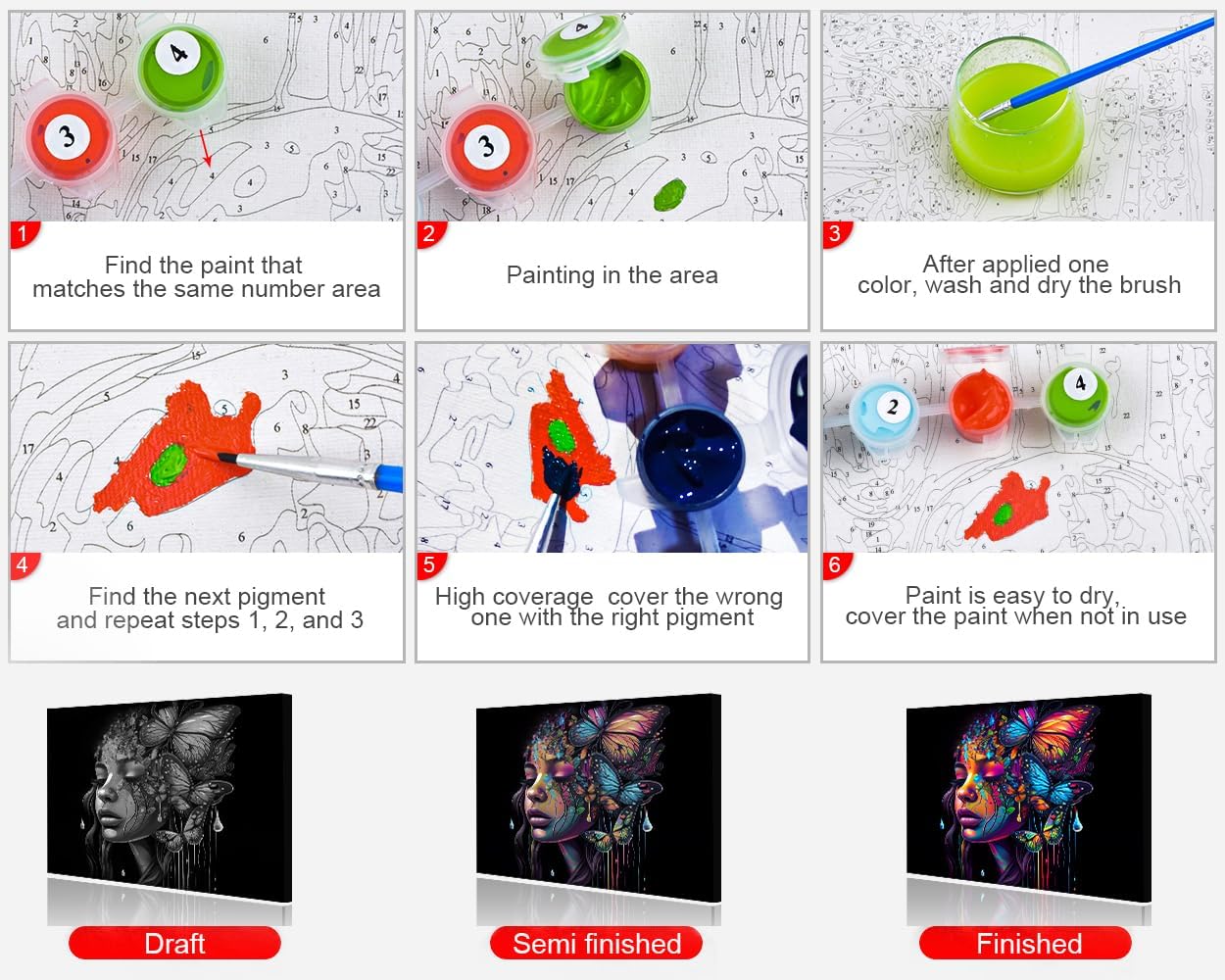 1

Find the paint that matches the same number area

2

Painting in the area

3

After applied one color, wash and dry the brush

4

Find the next pigment and repeat steps 1, 2, and 3

5

High coverage cover the wrong one with the right pigment

6

Paint is easy to dry, cover the paint when not in use

Draft

Semi finished

Finished