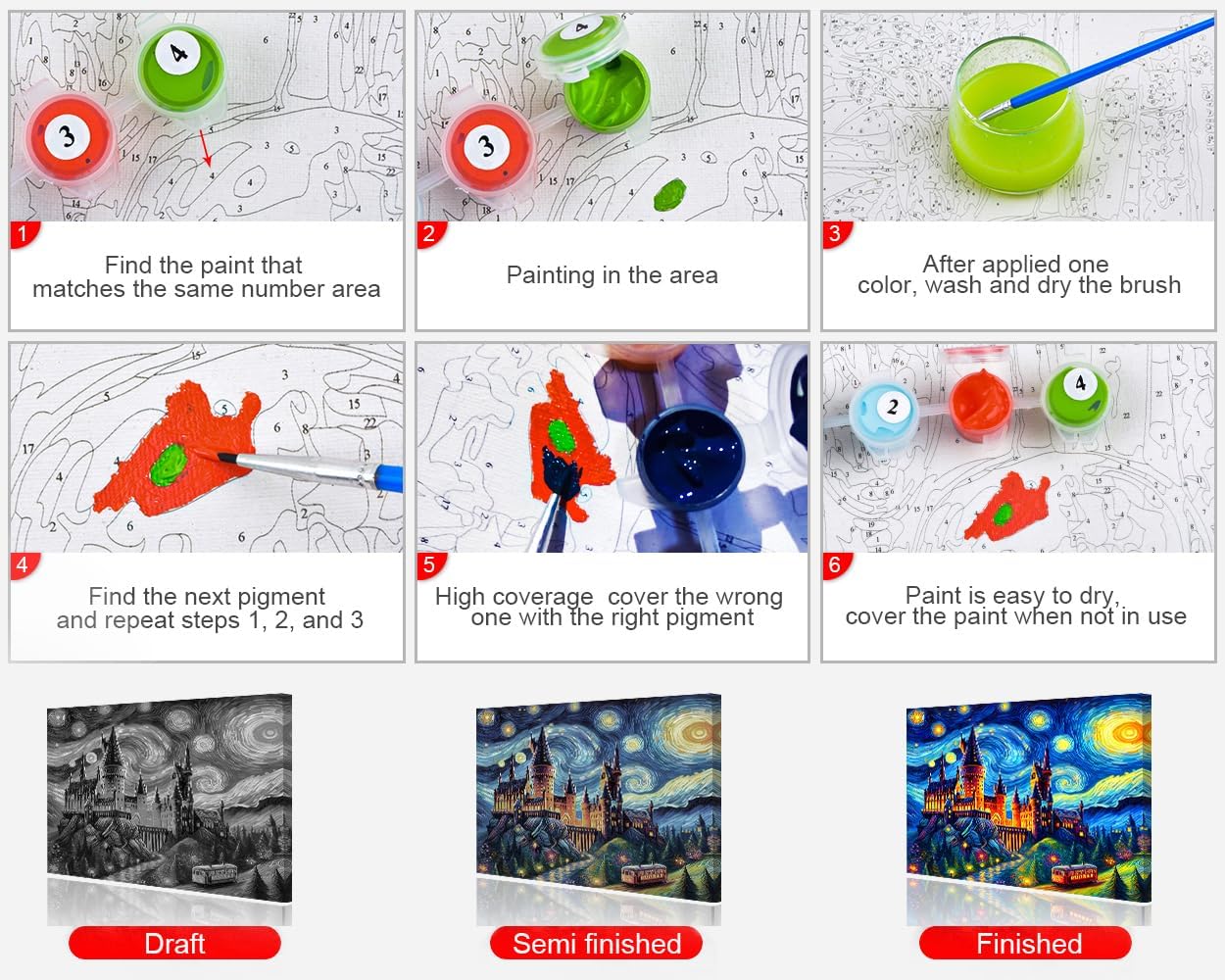 1
Find the paint that matches the same number area

2
Painting in the area

3
After applied one color, wash and dry the brush

4
Find the next pigment and repeat steps 1, 2, and 3

5
High coverage cover the wrong one with the right pigment

6
Paint is easy to dry, cover the paint when not in use

Draft

Semi finished

Finished