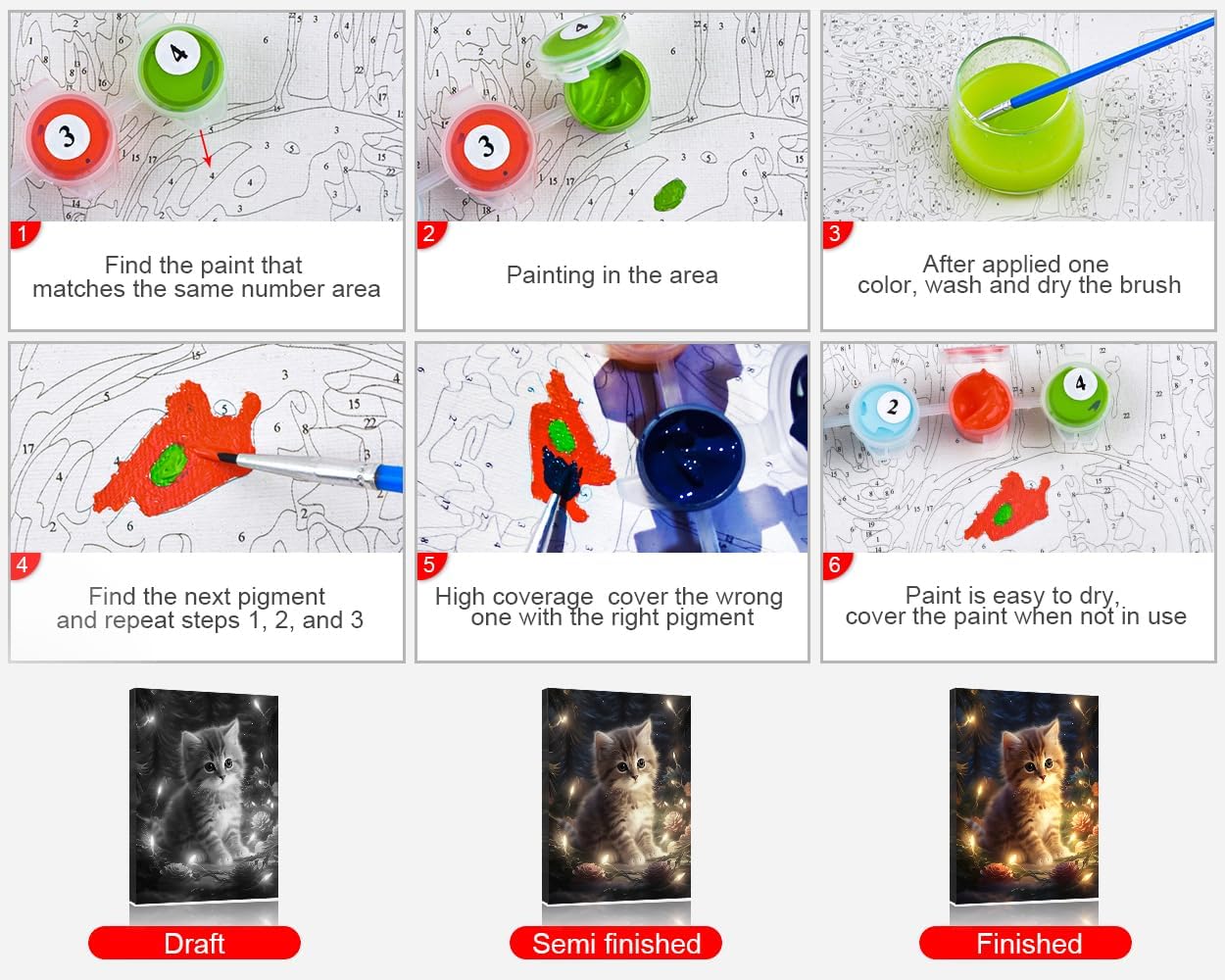 1
Find the paint that matches the same number area

2
Painting in the area

3
After applied one color, wash and dry the brush

4
Find the next pigment and repeat steps 1, 2, and 3

5
High coverage cover the wrong one with the right pigment

6
Paint is easy to dry, cover the paint when not in use

Draft

Semi finished

Finished