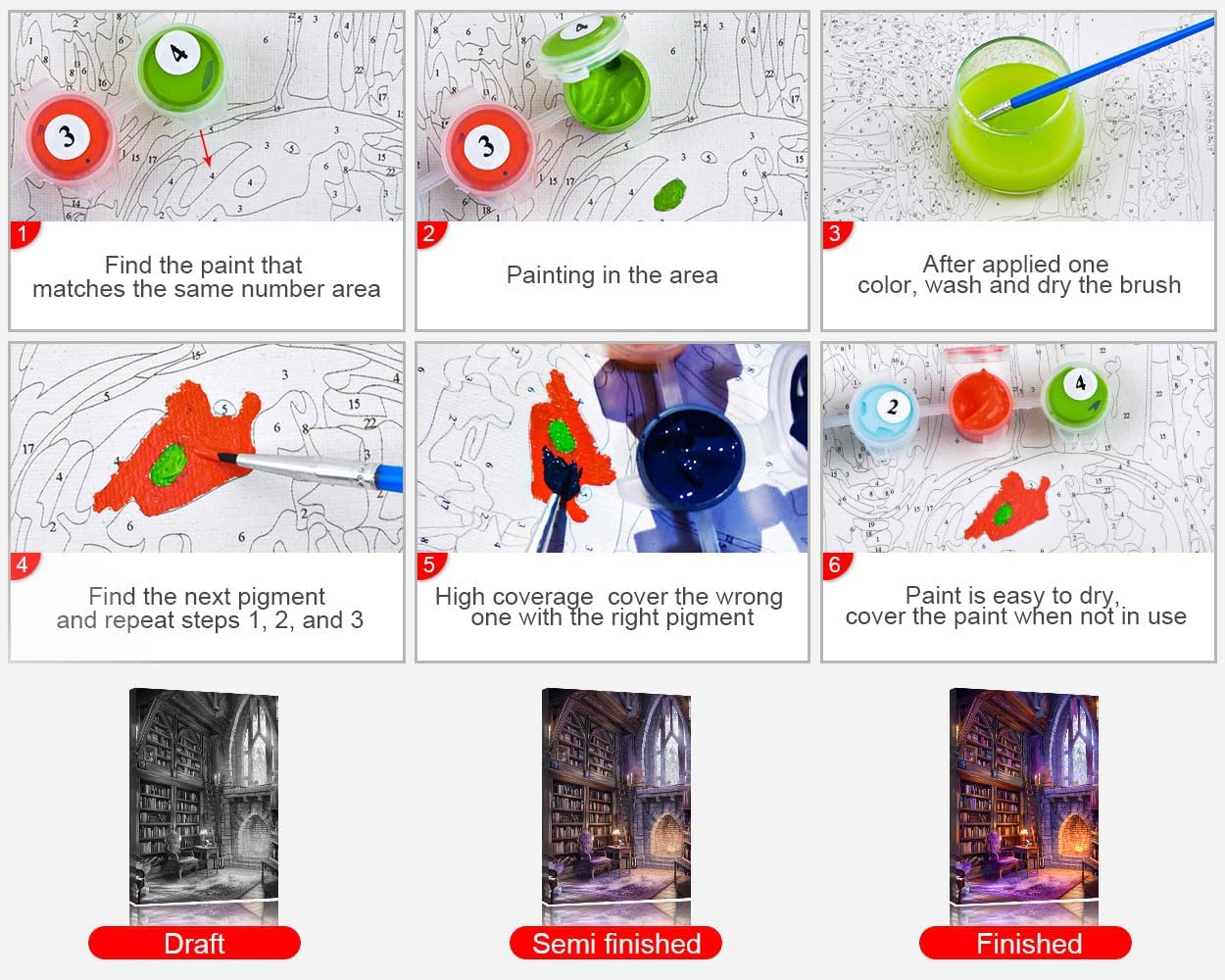 1
Find the paint that matches the same number area

2
Painting in the area

3
After applied one color, wash and dry the brush

4
Find the next pigment and repeat steps 1, 2, and 3

5
High coverage cover the wrong one with the right pigment

6
Paint is easy to dry, cover the paint when not in use

Draft

Semi finished

Finished