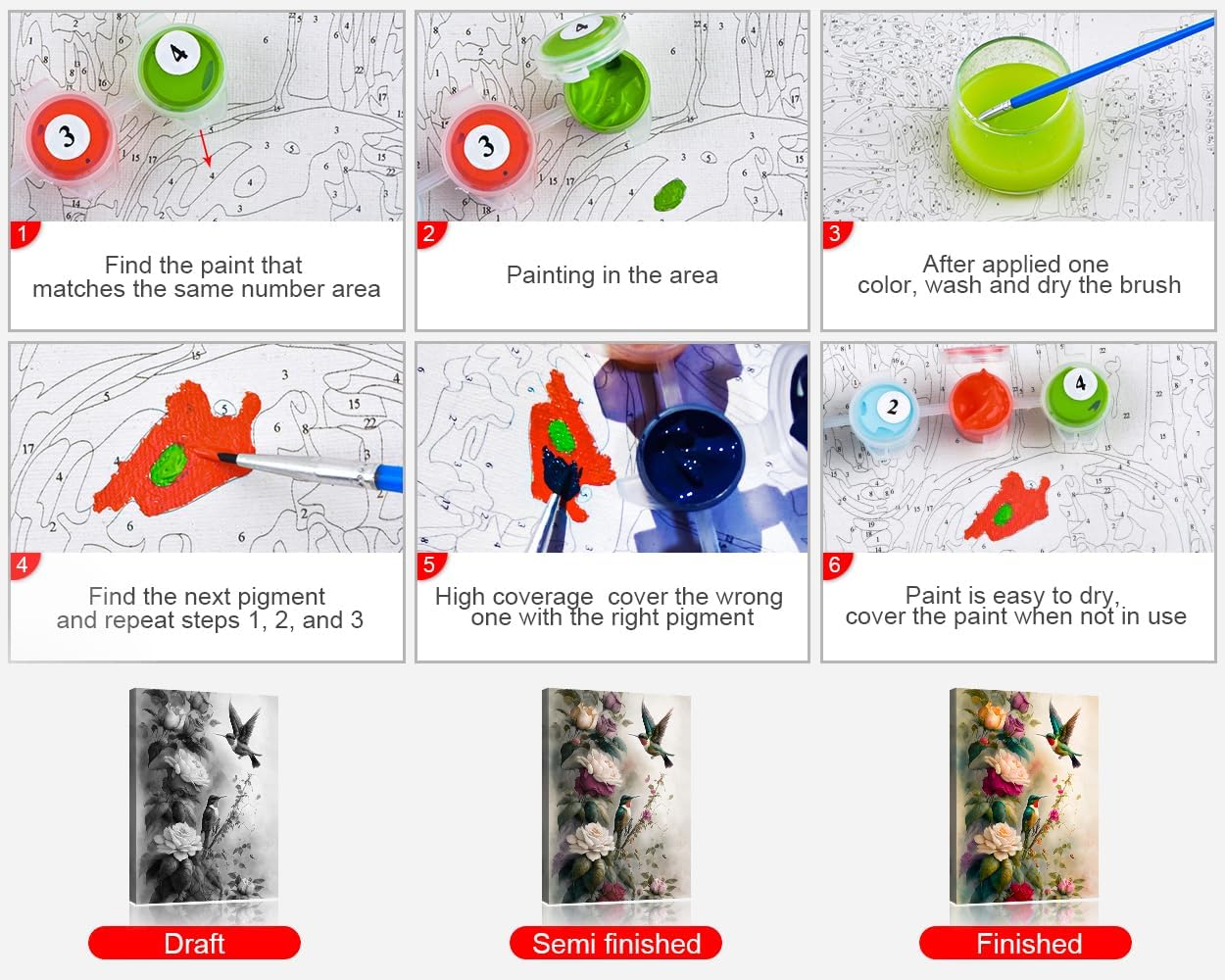 1
Find the paint that matches the same number area

2
Painting in the area

3
After applied one color, wash and dry the brush

4
Find the next pigment and repeat steps 1, 2, and 3

5
High coverage cover the wrong one with the right pigment

6
Paint is easy to dry, cover the paint when not in use

Draft

Semi finished

Finished