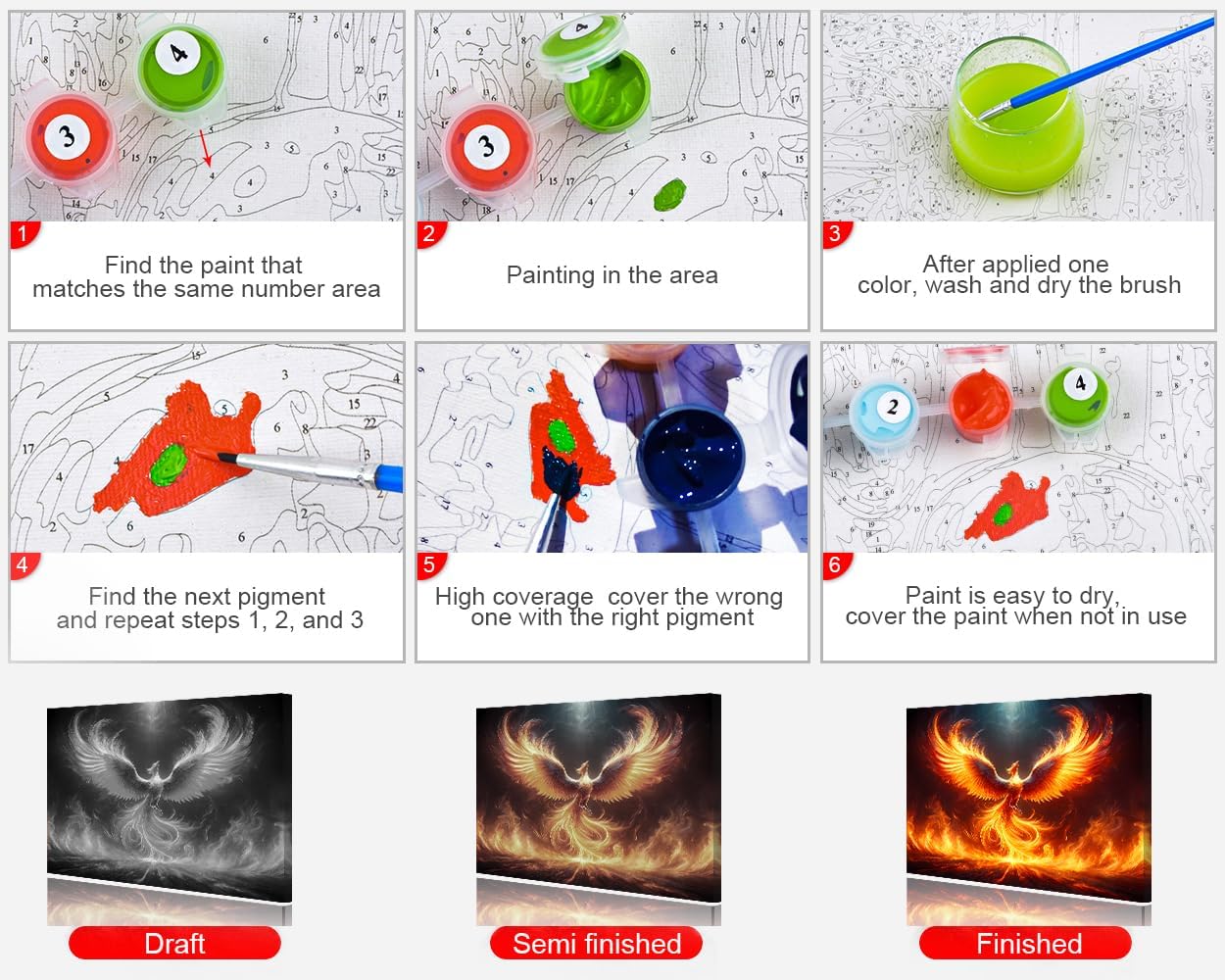 1
Find the paint that matches the same number area

2
Painting in the area

3
After applied one color, wash and dry the brush

4
Find the next pigment and repeat steps 1, 2, and 3

5
High coverage cover the wrong one with the right pigment

6
Paint is easy to dry, cover the paint when not in use

Draft

Semi finished

Finished