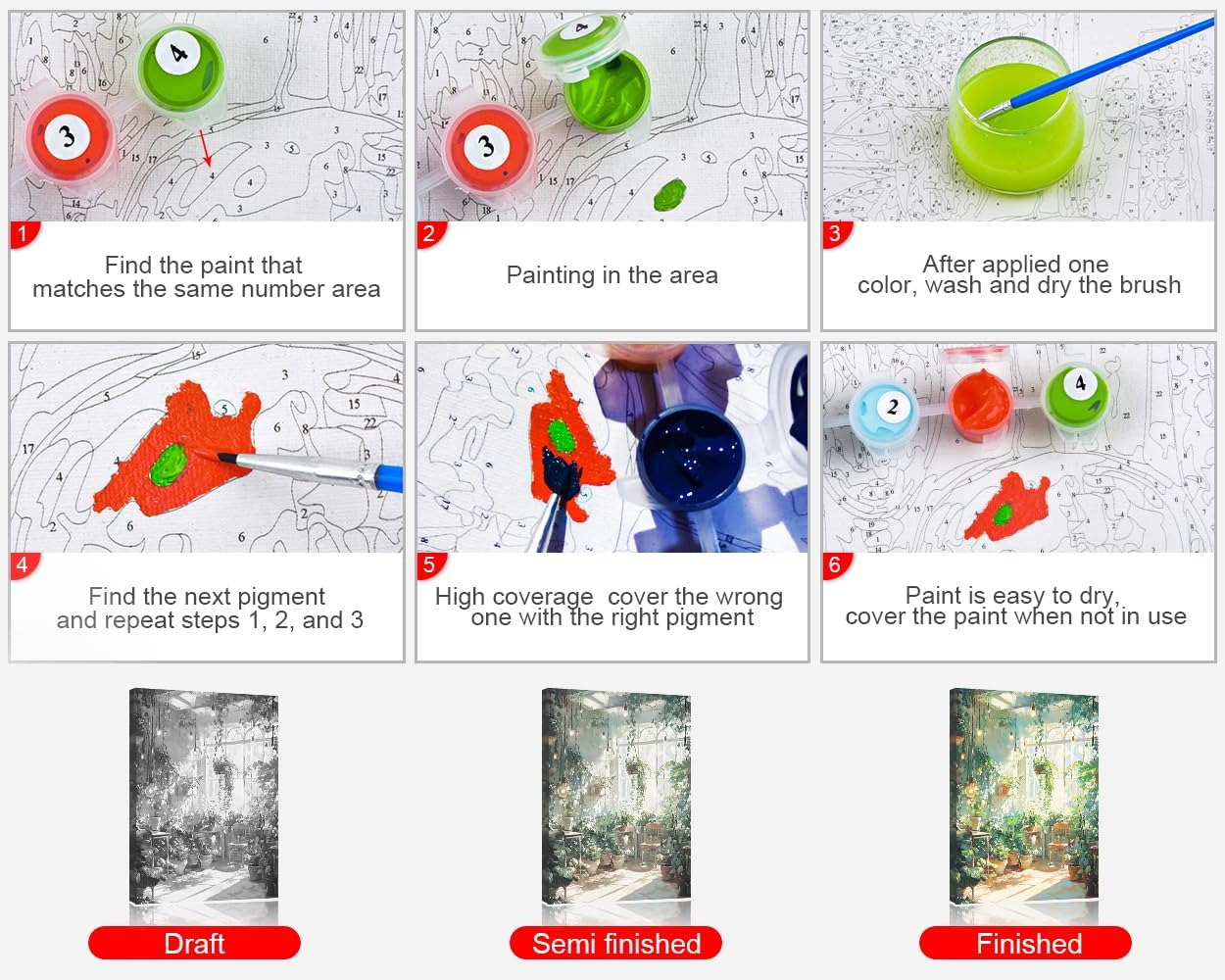 1
Find the paint that matches the same number area

2
Painting in the area

3
After applied one color, wash and dry the brush

4
Find the next pigment and repeat steps 1, 2, and 3

5
High coverage cover the wrong one with the right pigment

6
Paint is easy to dry, cover the paint when not in use

Draft

Semi finished

Finished