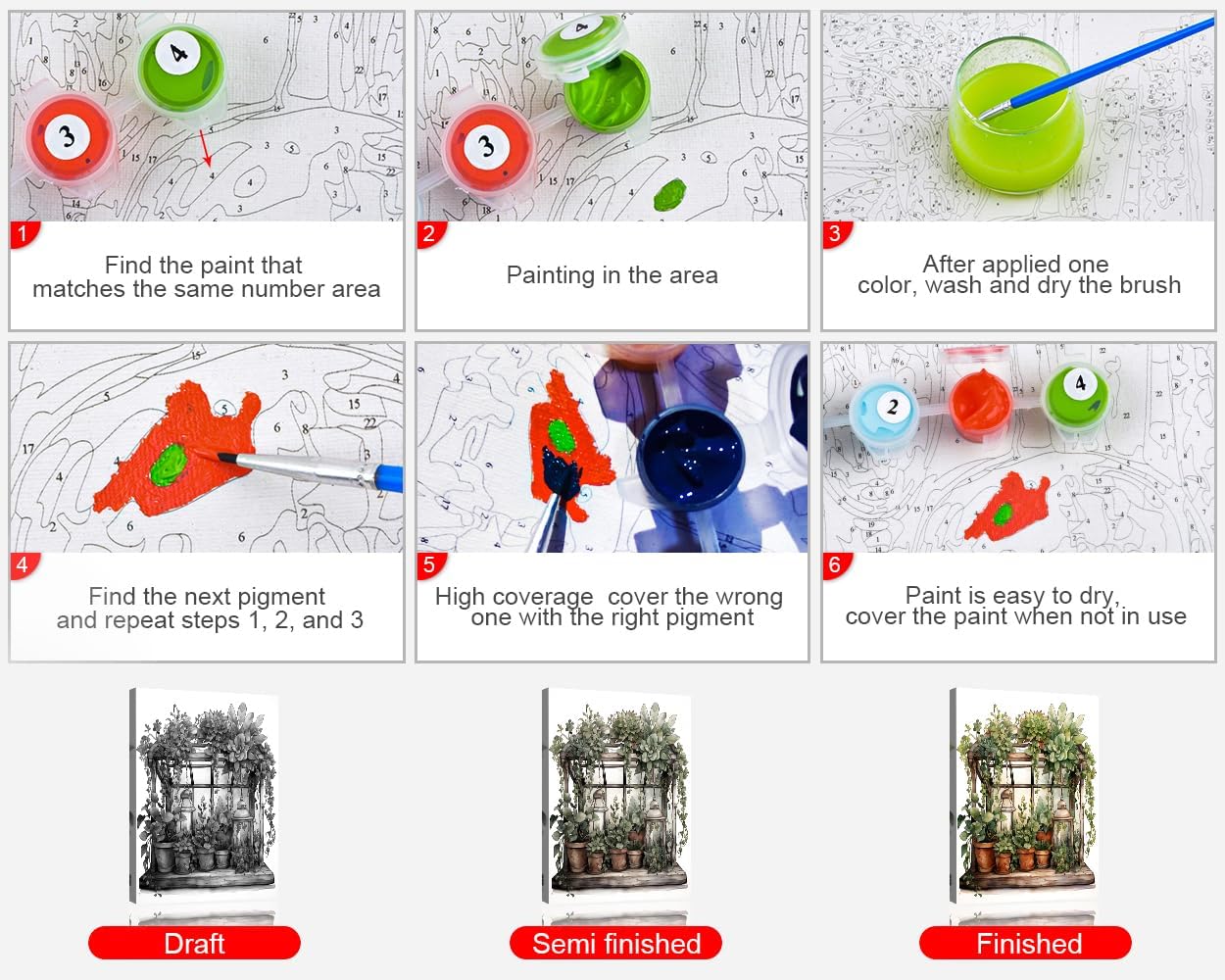 1
Find the paint that matches the same number area

2
Painting in the area

3
After applied one color, wash and dry the brush

4
Find the next pigment and repeat steps 1, 2, and 3

5
High coverage cover the wrong one with the right pigment

6
Paint is easy to dry, cover the paint when not in use

Draft

Semi finished

Finished