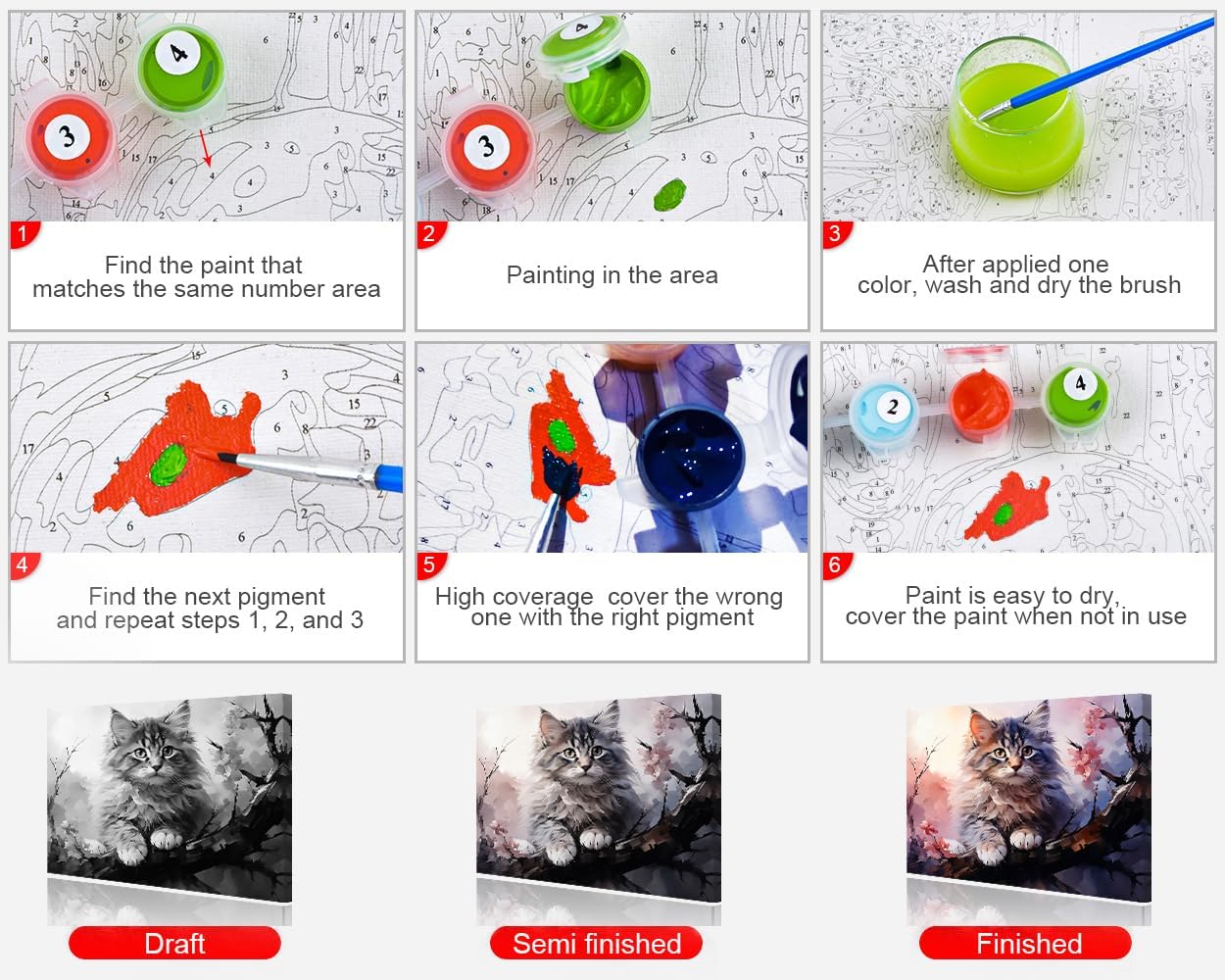 1
Find the paint that matches the same number area

2
Painting in the area

3
After applied one color, wash and dry the brush

4
Find the next pigment and repeat steps 1, 2, and 3

5
High coverage cover the wrong one with the right pigment

6
Paint is easy to dry, cover the paint when not in use

Draft

Semi finished

Finished