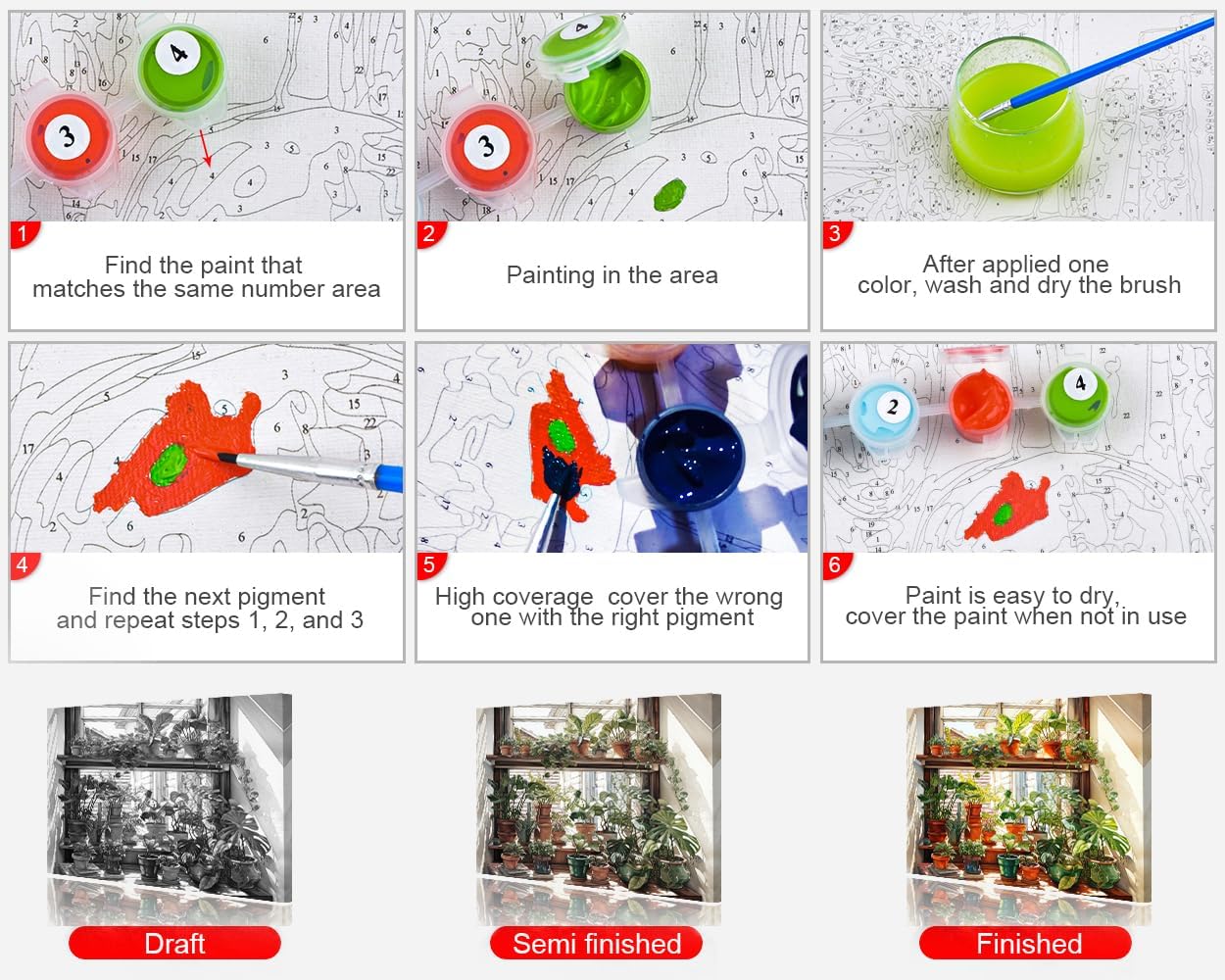 1
Find the paint that matches the same number area

2
Painting in the area

3
After applied one color, wash and dry the brush

4
Find the next pigment and repeat steps 1, 2, and 3

5
High coverage cover the wrong one with the right pigment

6
Paint is easy to dry, cover the paint when not in use

Draft

Semi finished

Finished