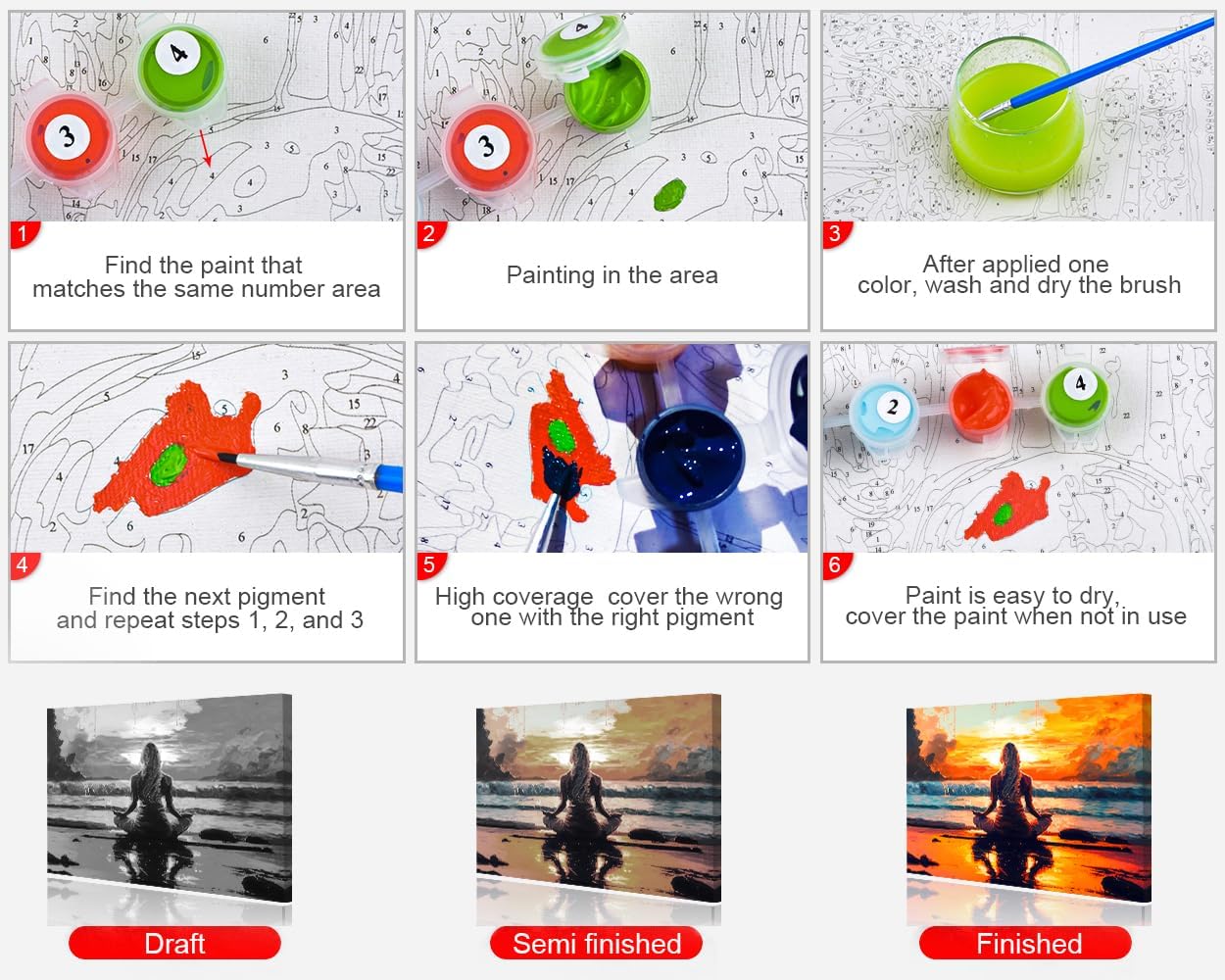 1

Find the paint that matches the same number area

2

Painting in the area

3

After applied one color, wash and dry the brush

4

Find the next pigment and repeat steps 1, 2, and 3

5

High coverage cover the wrong one with the right pigment

6

Paint is easy to dry, cover the paint when not in use

Draft

Semi finished

Finished