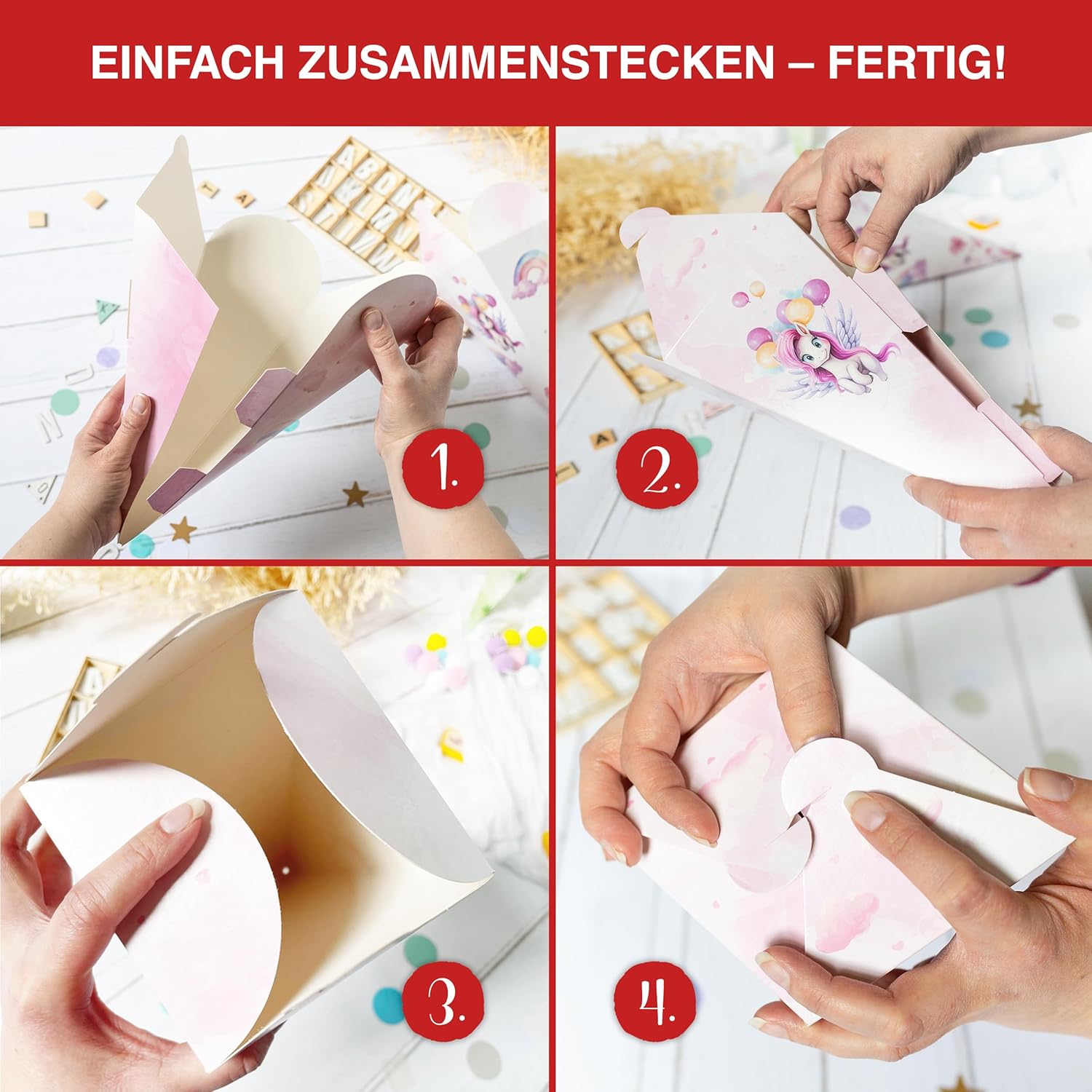 EINFACH ZUSAMMENSTECKEN – FERTIG!

1.

2.

3.

4.