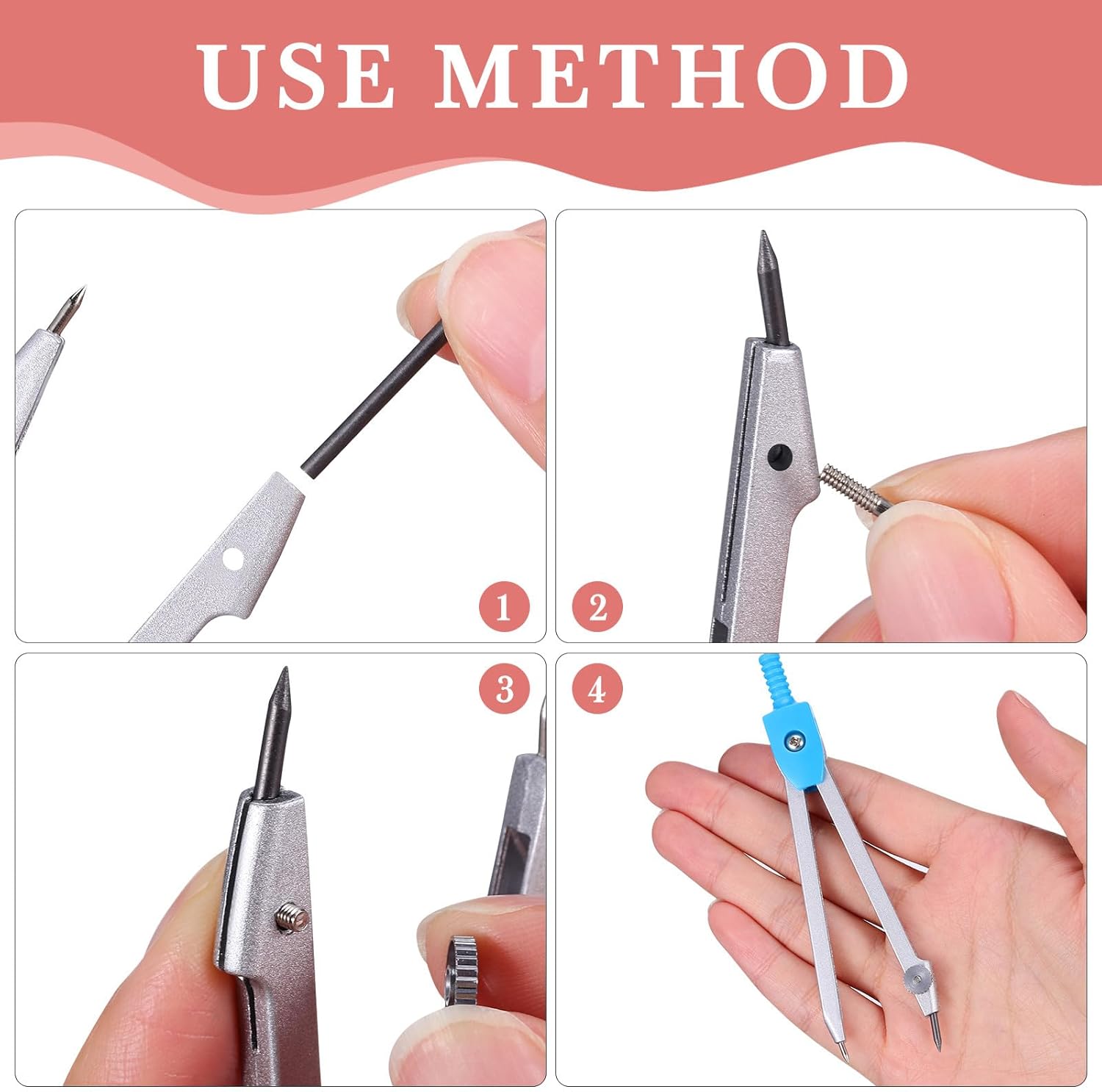 USE METHOD

1

2

3

4