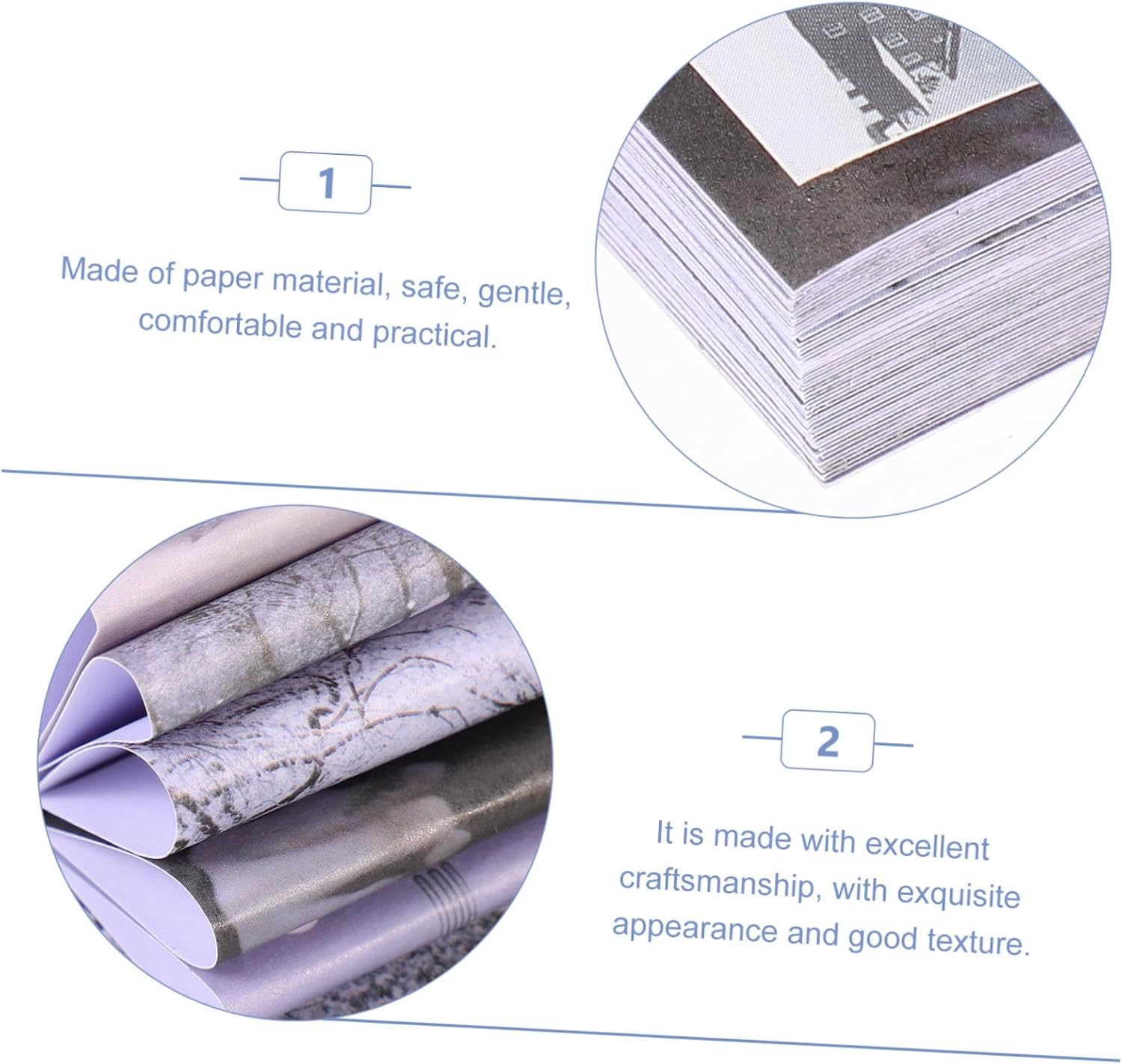 1

Made of paper material, safe, gentle, comfortable and practical.

2

It is made with excellent craftsmanship, with exquisite appearance and good texture.