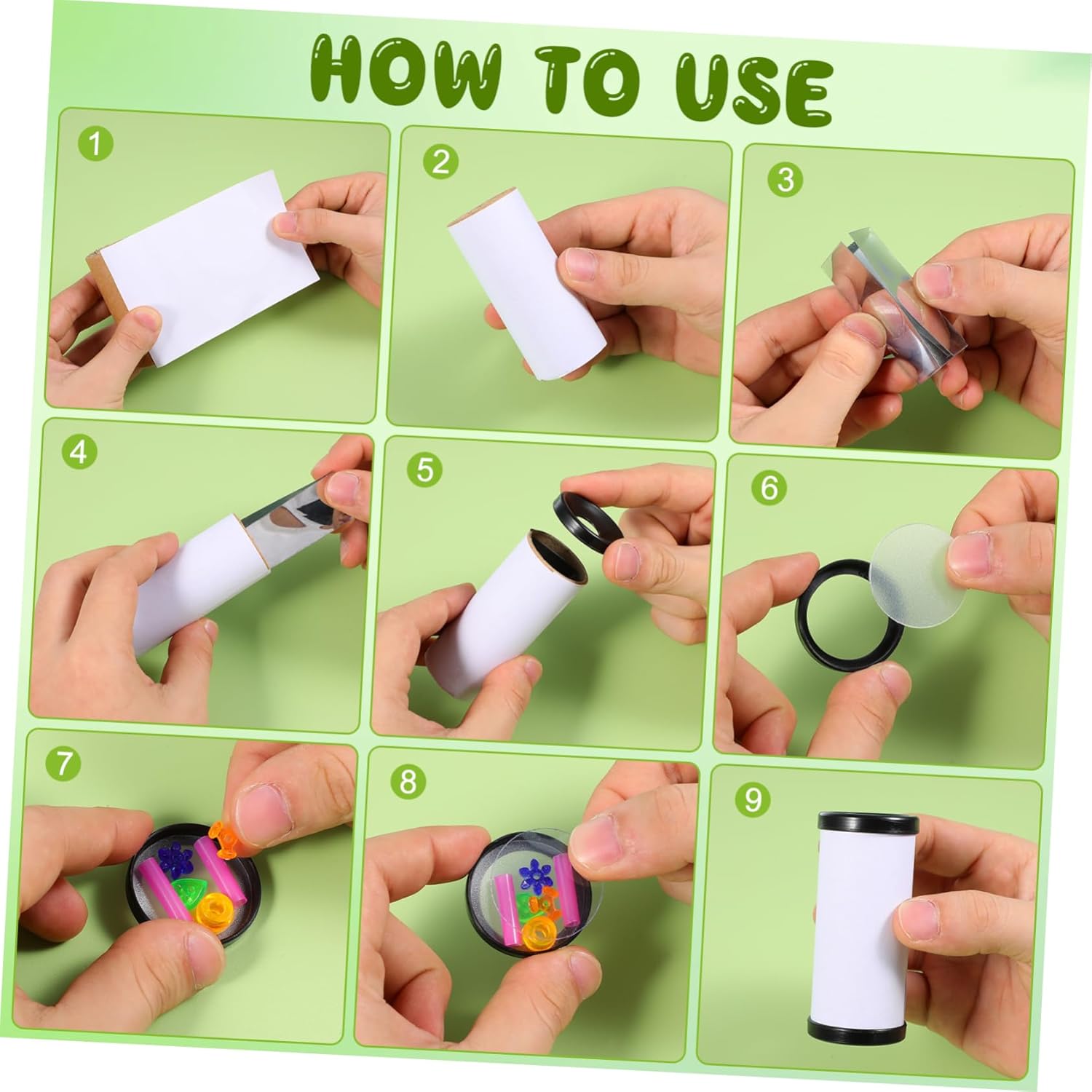 HOW TO USE

1

2

3

4

5

6

7

8

9