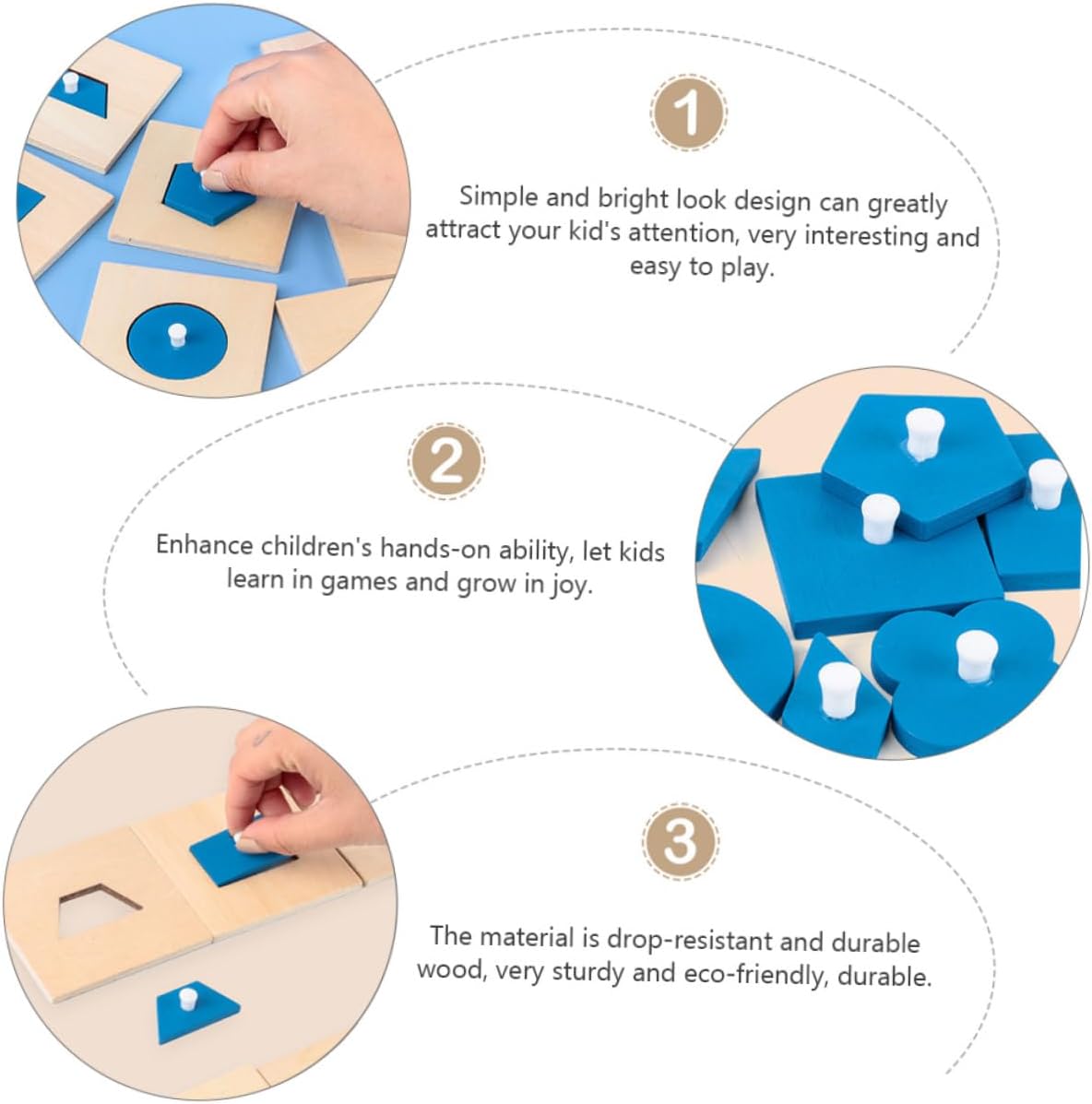 1

Simple and bright look design can greatly attract your kid's attention, very interesting and easy to play.

2

Enhance children's hands-on ability, let kids learn in games and grow in joy.

3

The material is drop-resistant and durable wood, very sturdy and eco-friendly, durable.