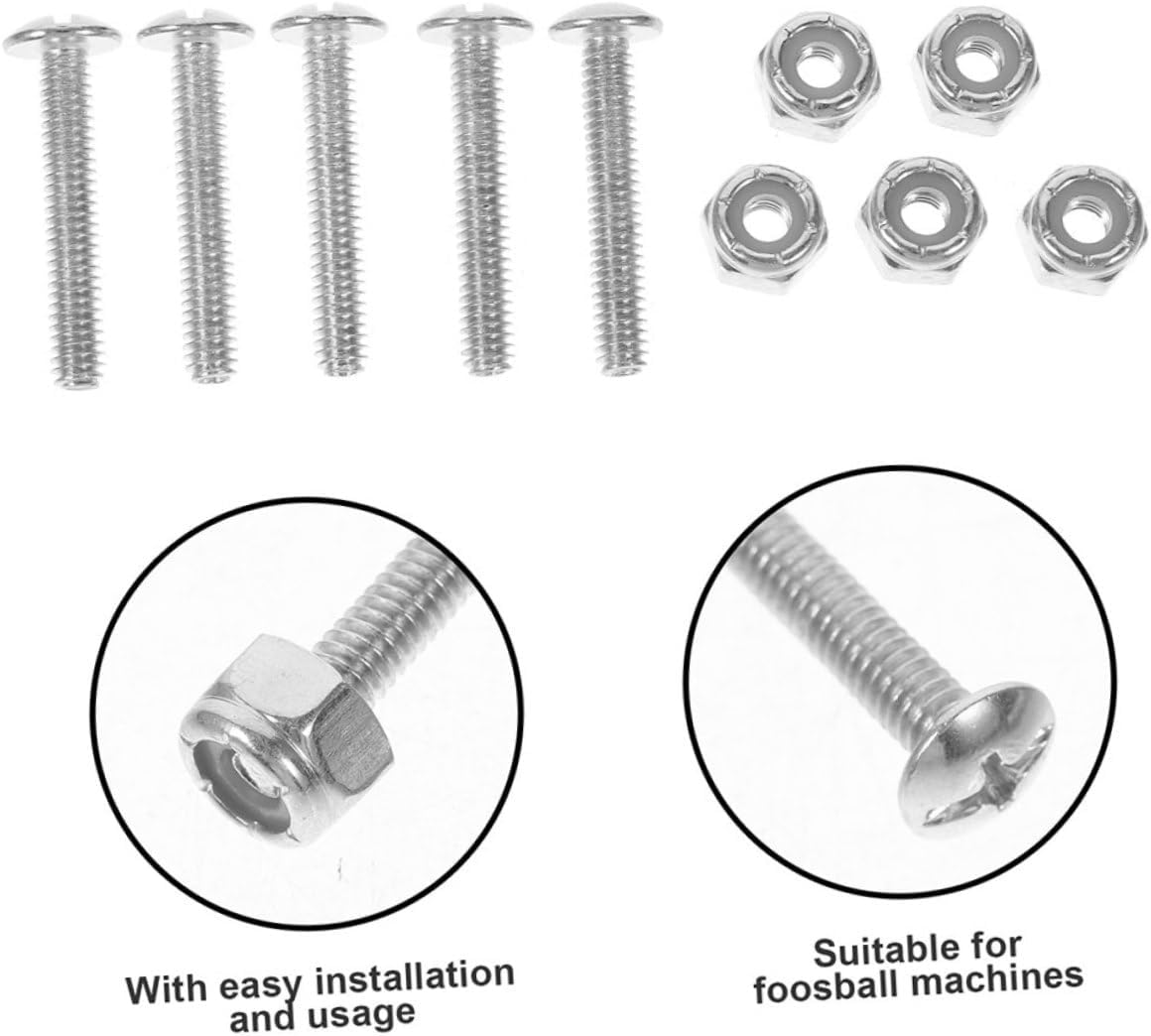 With easy installation and usage

Suitable for foosball machines