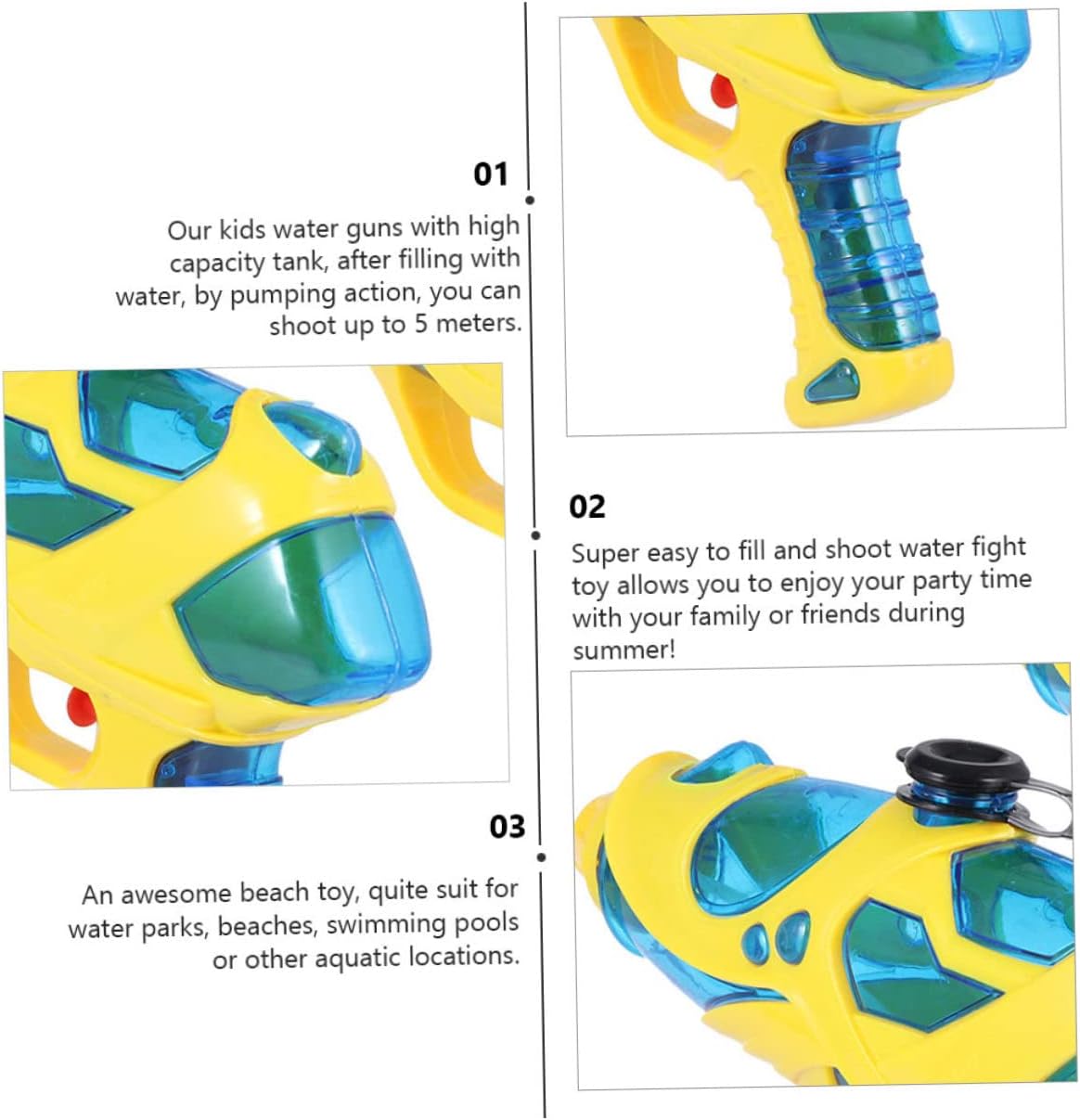 01

Our kids water guns with high capacity tank, after filling with water, by pumping action, you can shoot up to 5 meters.

02

Super easy to fill and shoot water fight toy allows you to enjoy your party time with your family or friends during summer!

03

An awesome beach toy, quite suit for water parks, beaches, swimming pools or other aquatic locations.