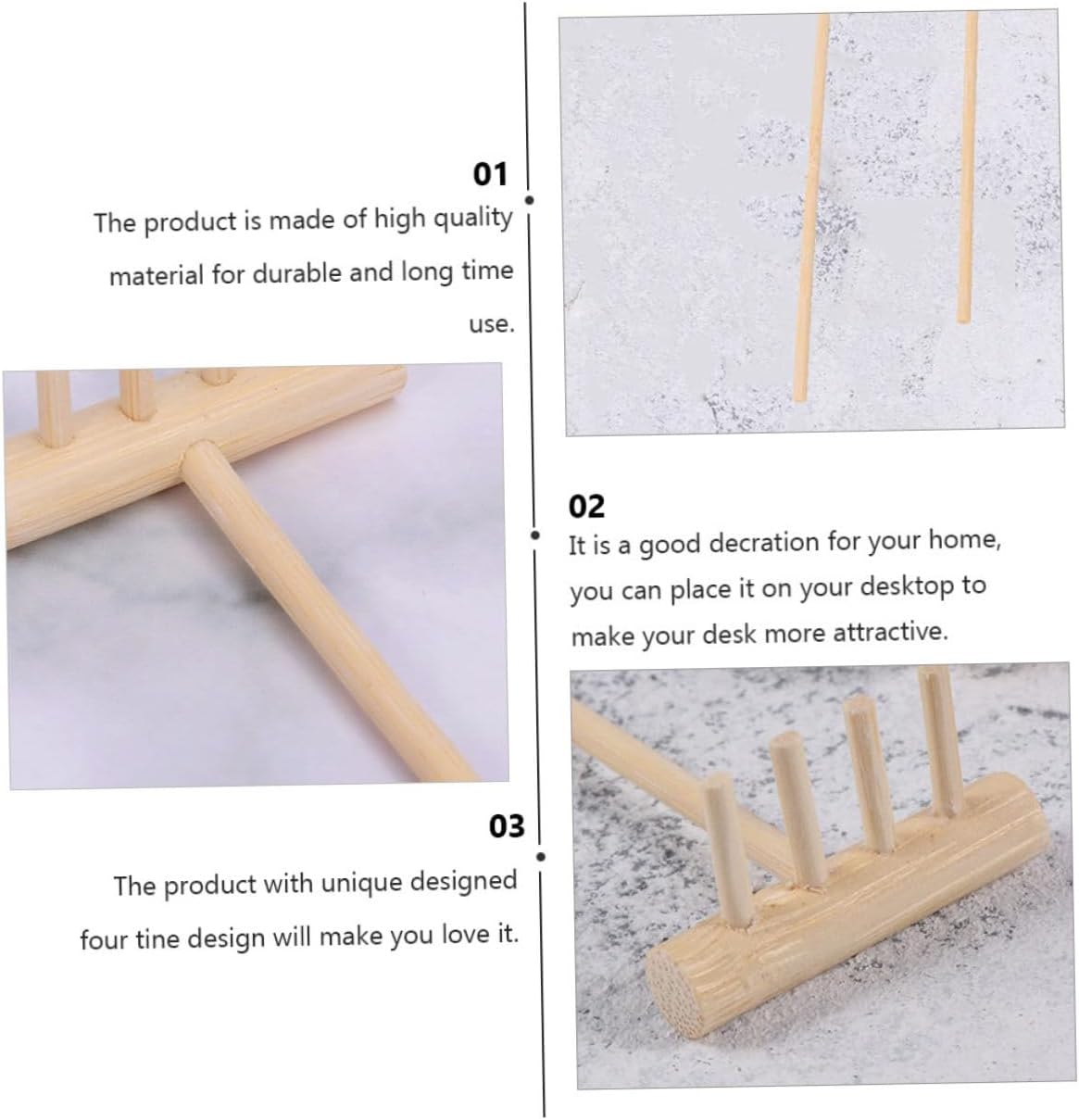 01
The product is made of high quality material for durable and long time use.

02
It is a good decration for your home, you can place it on your desktop to make your desk more attractive.

03
The product with unique designed four tine design will make you love it.