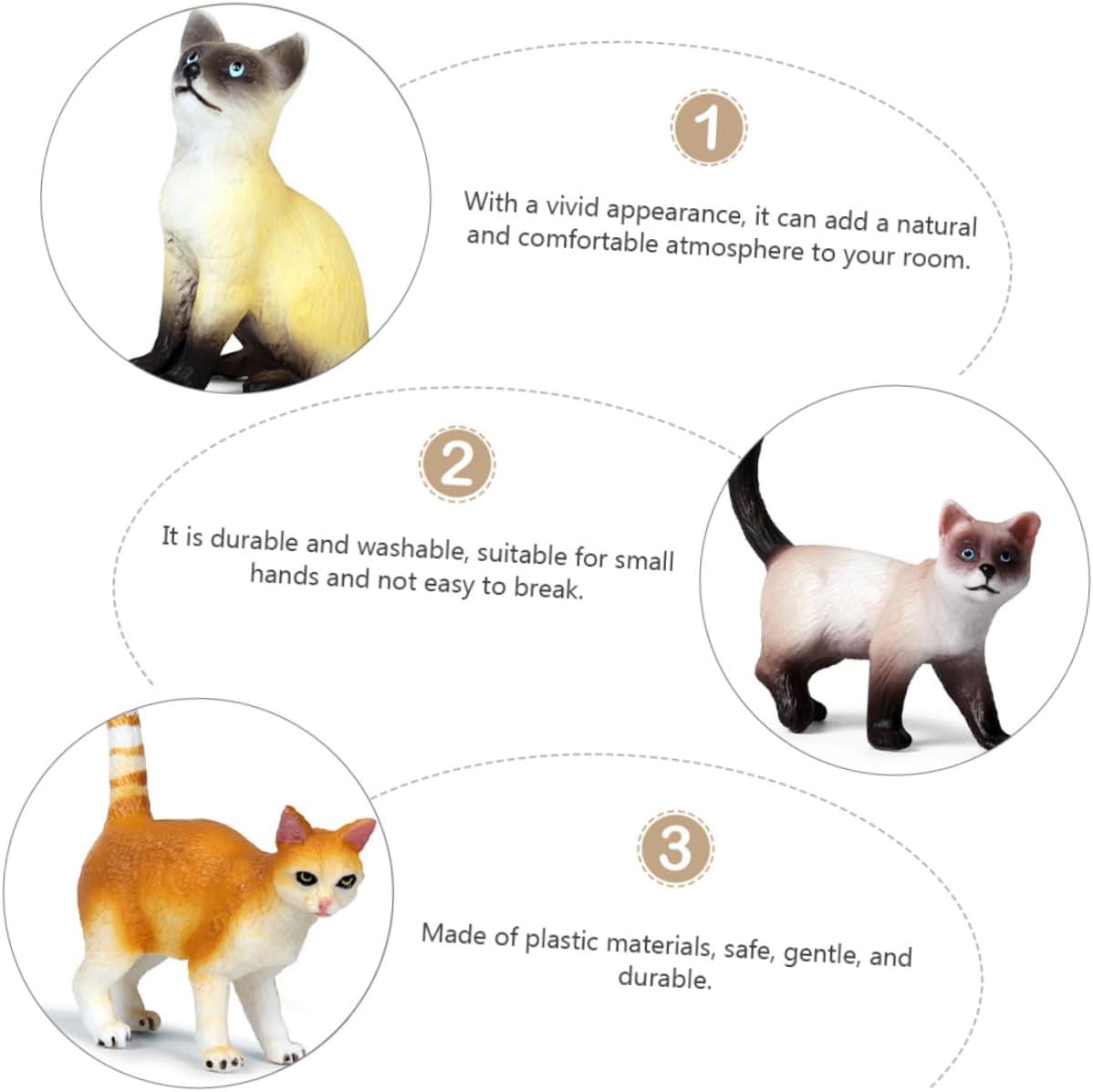 1

With a vivid appearance, it can add a natural and comfortable atmosphere to your room.

2

It is durable and washable, suitable for small hands and not easy to break.

3

Made of plastic materials, safe, gentle, and durable.