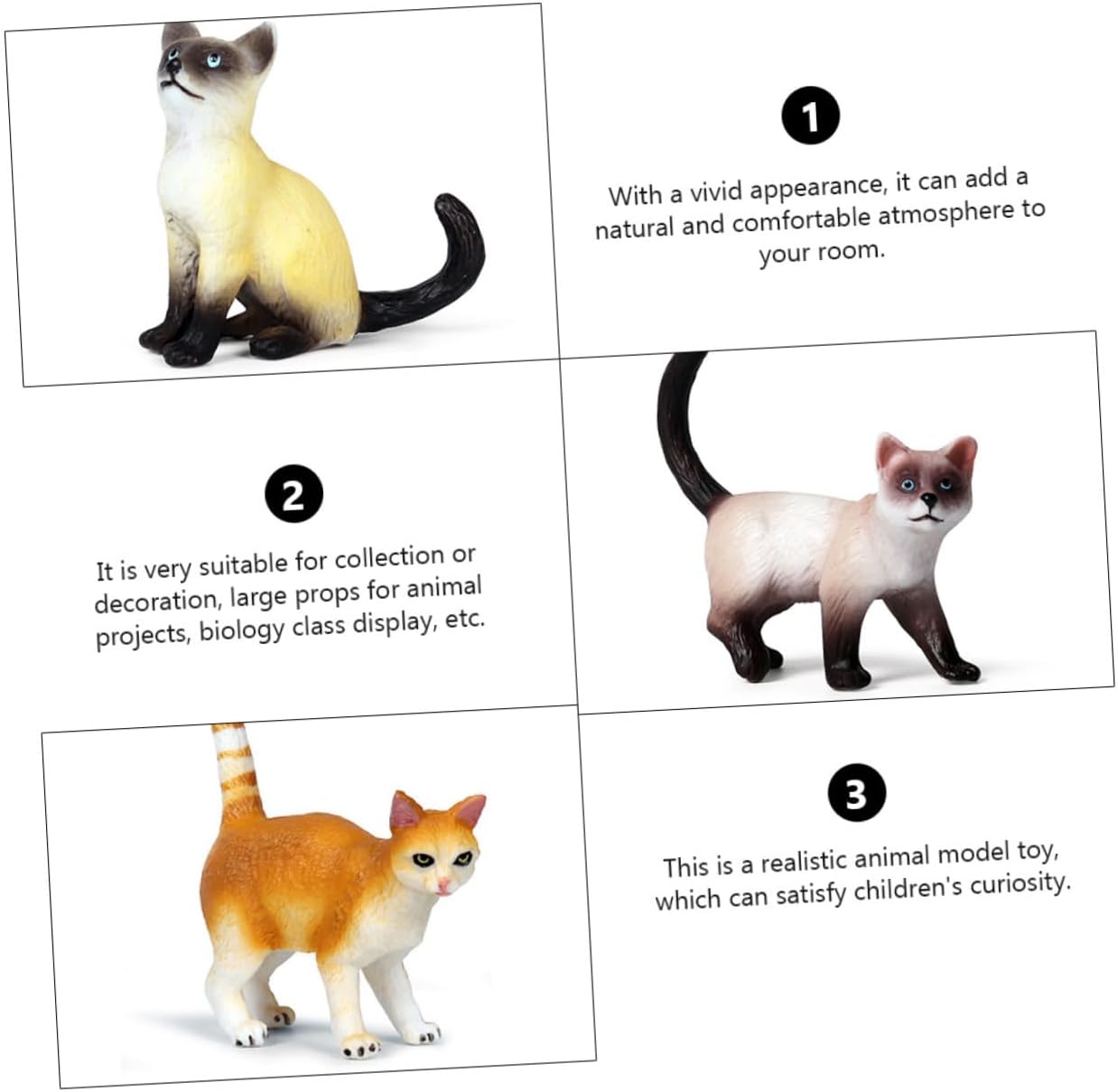 1

With a vivid appearance, it can add a natural and comfortable atmosphere to your room.

2

It is very suitable for collection or decoration, large props for animal projects, biology class display, etc.

3

This is a realistic animal model toy, which can satisfy children's curiosity.