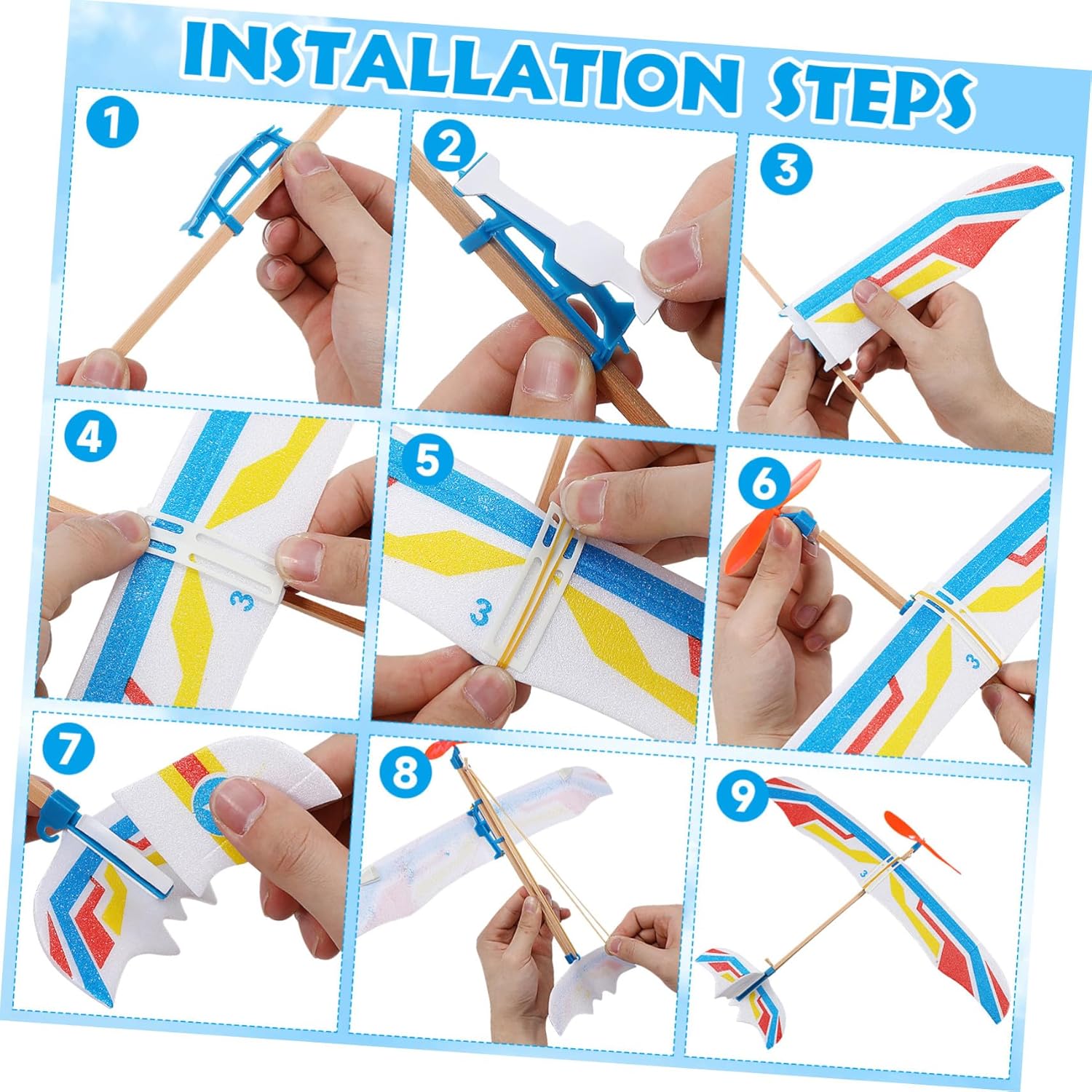 INSTALLATION STEPS

1

2

3

4

3

5

3

6

3

7

8

9

3