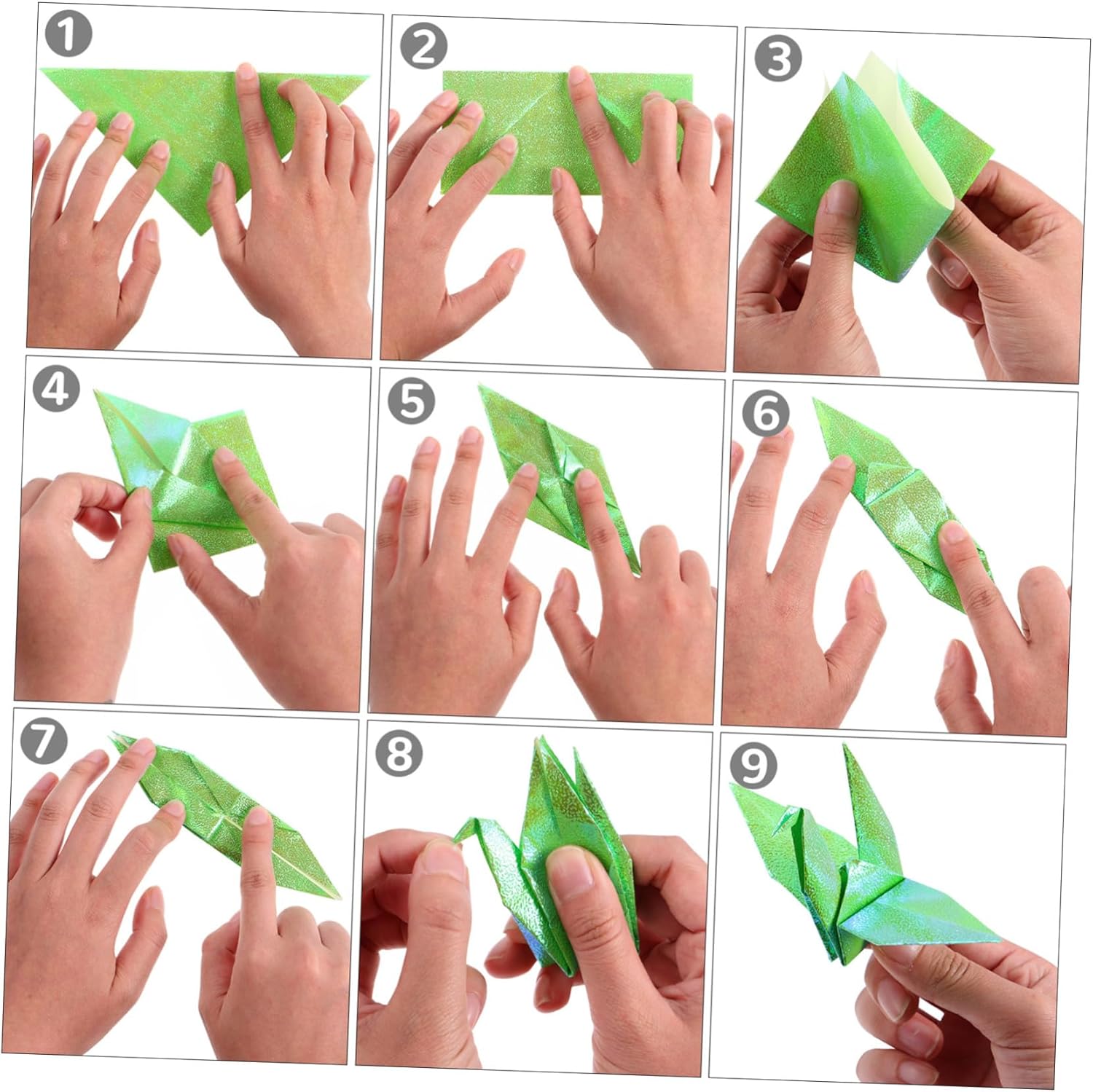 1
2
3
4
5
6
7
8
9