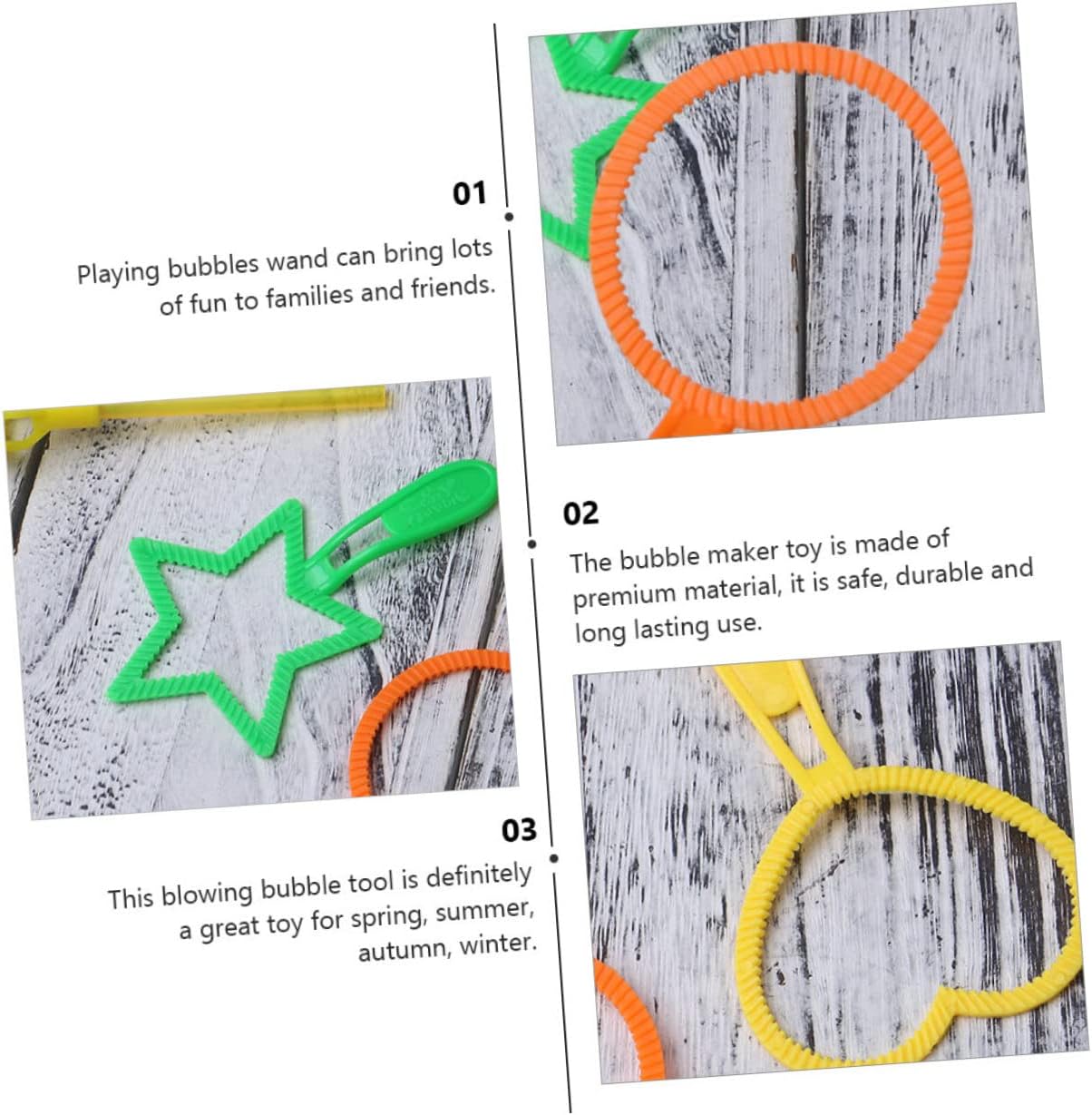 01

Playing bubbles wand can bring lots of fun to families and friends.

02

The bubble maker toy is made of premium material, it is safe, durable and long lasting use.

03

This blowing bubble tool is definitely a great toy for spring, summer, autumn, winter.