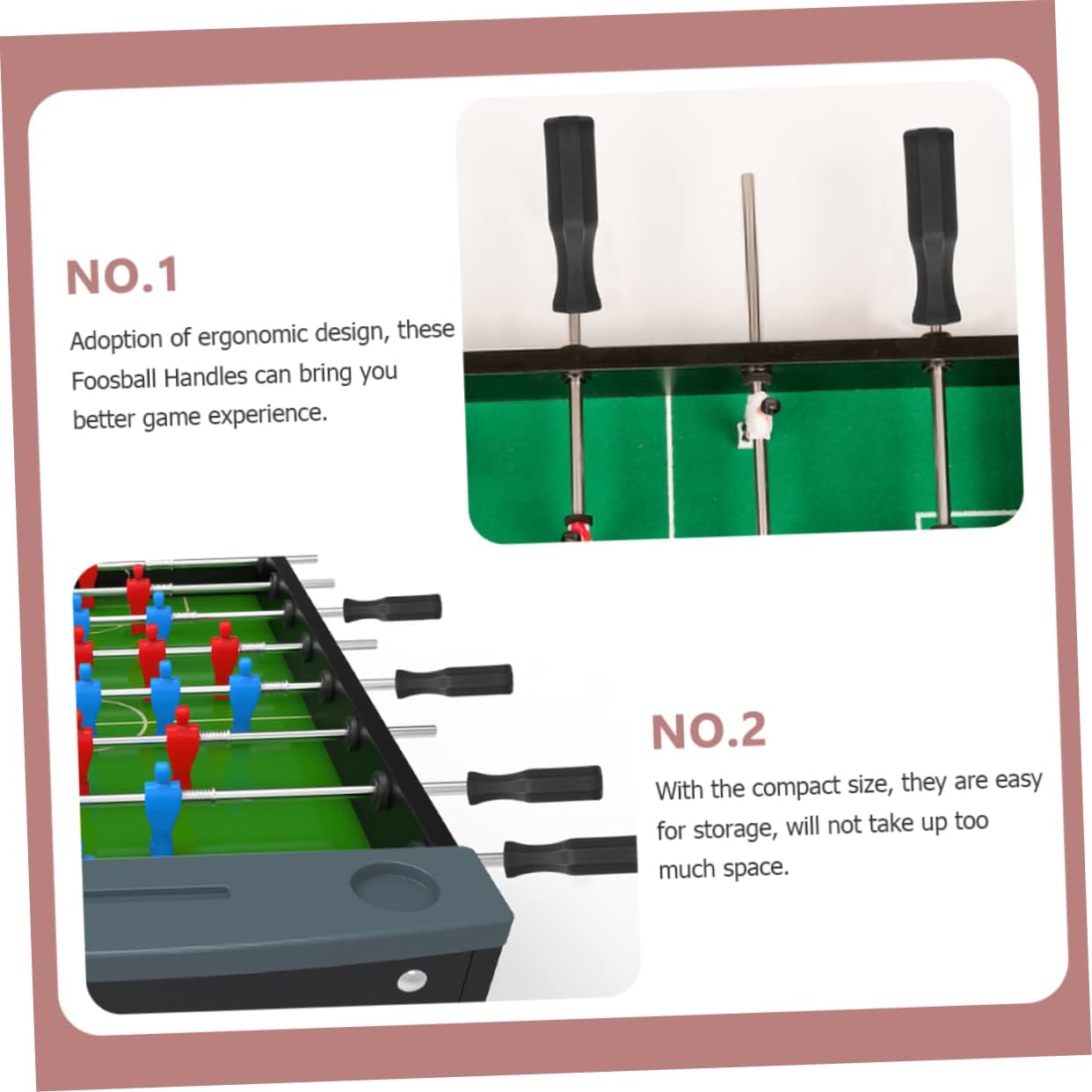 NO.1

Adoption of ergonomic design, these Foosball Handles can bring you better game experience.

NO.2

With the compact size, they are easy for storage, will not take up too much space.