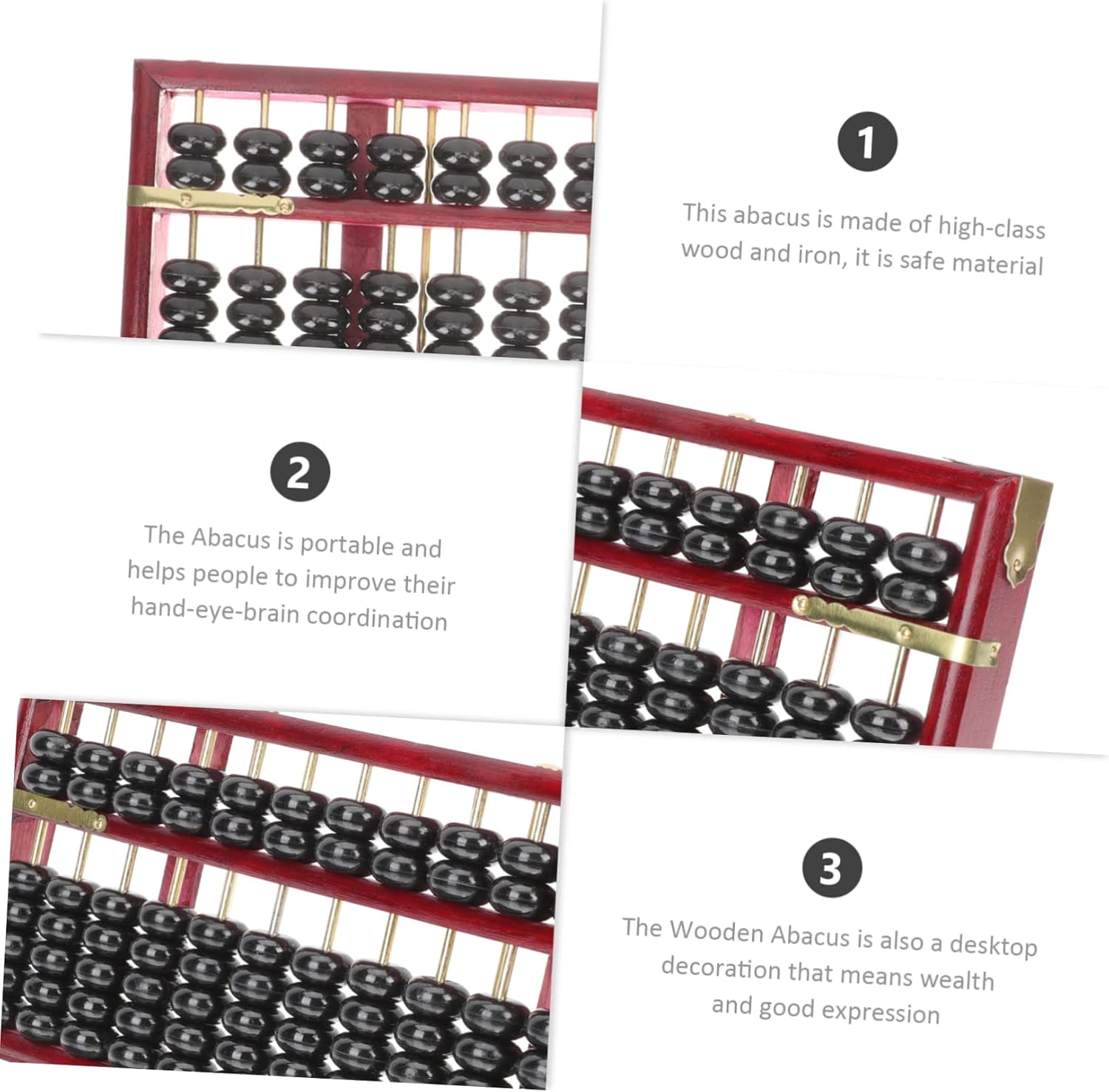 1

This abacus is made of high-class wood and iron, it is safe material

2

The Abacus is portable and helps people to improve their hand-eye-brain coordination

3

The Wooden Abacus is also a desktop decoration that means wealth and good expression