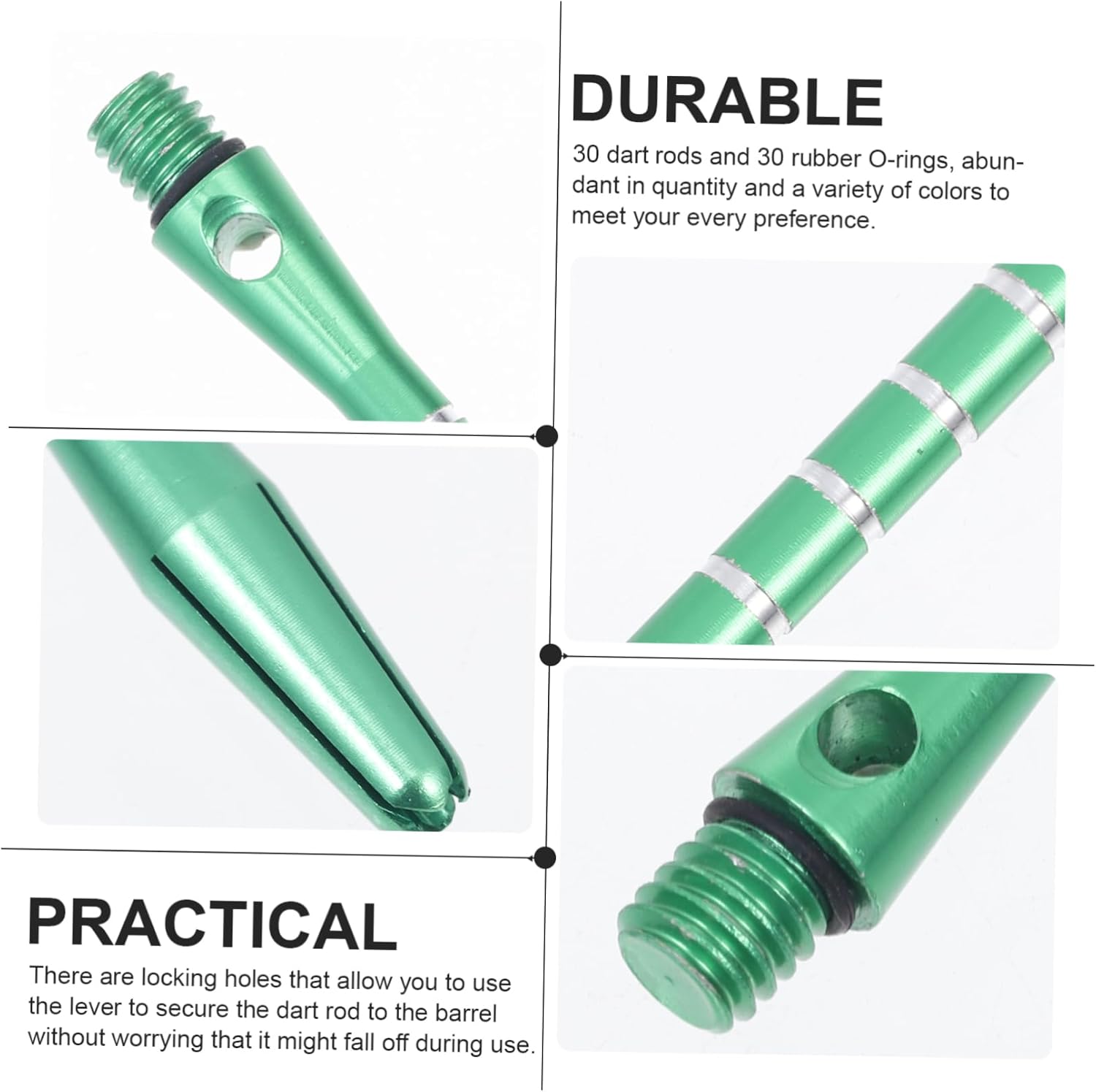 DURABLE

30 dart rods and 30 rubber O-rings, abundant in quantity and a variety of colors to meet your every preference.

PRACTICAL

There are locking holes that allow you to use the lever to secure the dart rod to the barrel without worrying that it might fall off during use.